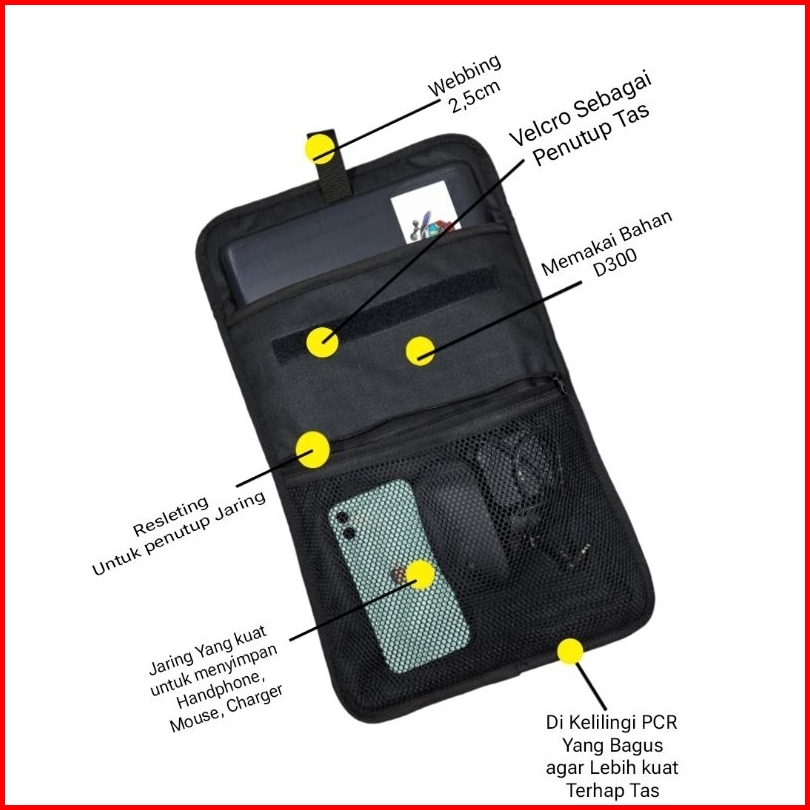 Webbing 2,5cm

Velcro Sebagai Penutup Tas

Memakai Bahan D300

Resleting Untuk penutup Jaring

Jaring Yang kuat untuk menyimpan Handphone, Mouse, Charger

Di Kelilingi PCR Yang Bagus agar Lebih kuat Terhap Tas