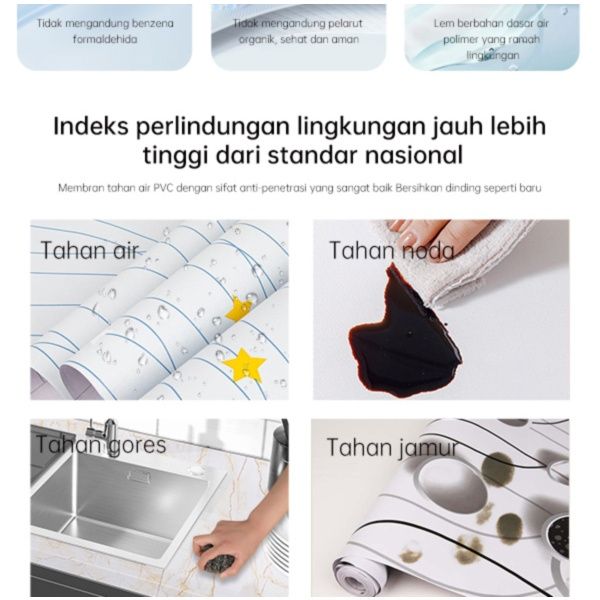 Tidak mengandung benzena formaldehida

Tidak mengandung pelarut organik, sehat dan aman

Lem berbahan dasar air polimer yang ramah lingkungan

Indeks perlindungan lingkungan jauh lebih tinggi dari standar nasional

Membran tahan air PVC dengan sifat anti-penetrasi yang sangat baik Bersihkan dinding seperti baru

Tahan air

Tahan noda

Tahan gores

Tahan jamur