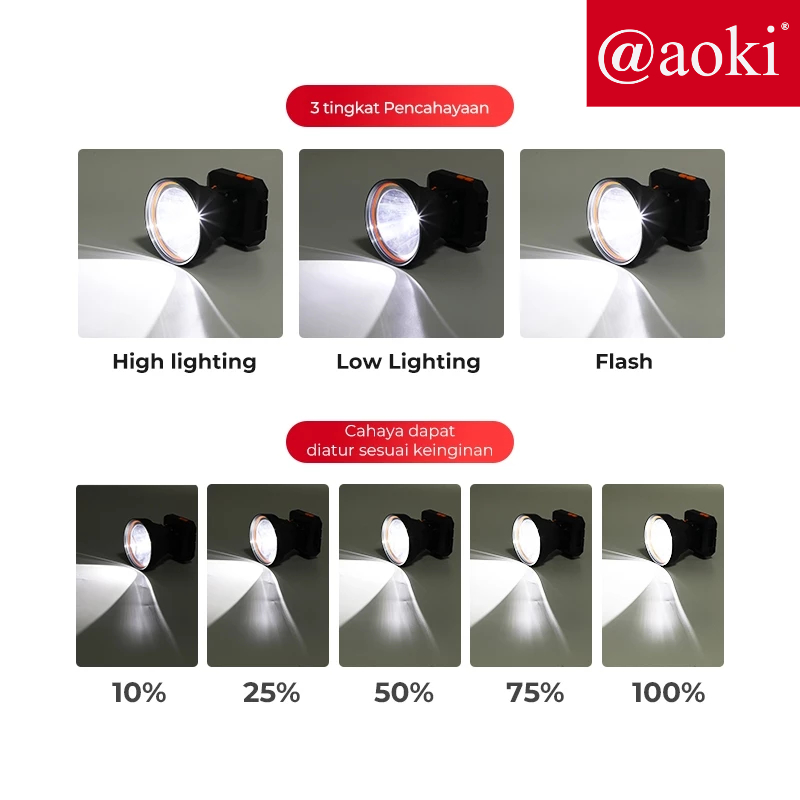 @aoki®

3 tingkat Pencahayaan

High lighting

Low Lighting

Flash

Cahaya dapat diatur sesuai keinginan

10%

25%

50%

75%

100%