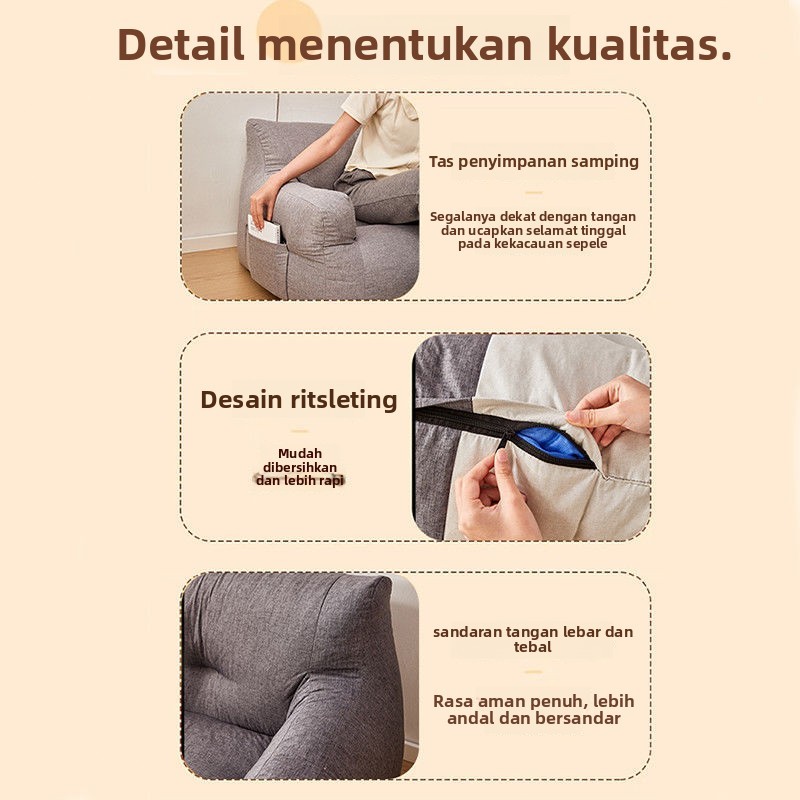 Detail menentukan kualitas.

Tas penyimpanan samping

Segalanya dekat dengan tangan dan ucapkan selamat tinggal pada kekacauan sepele

Desain ritsleting

Mudah dibersihkan dan lebih rapi

sandaran tangan lebar dan tebal

Rasa aman penuh, lebih andal dan bersandar