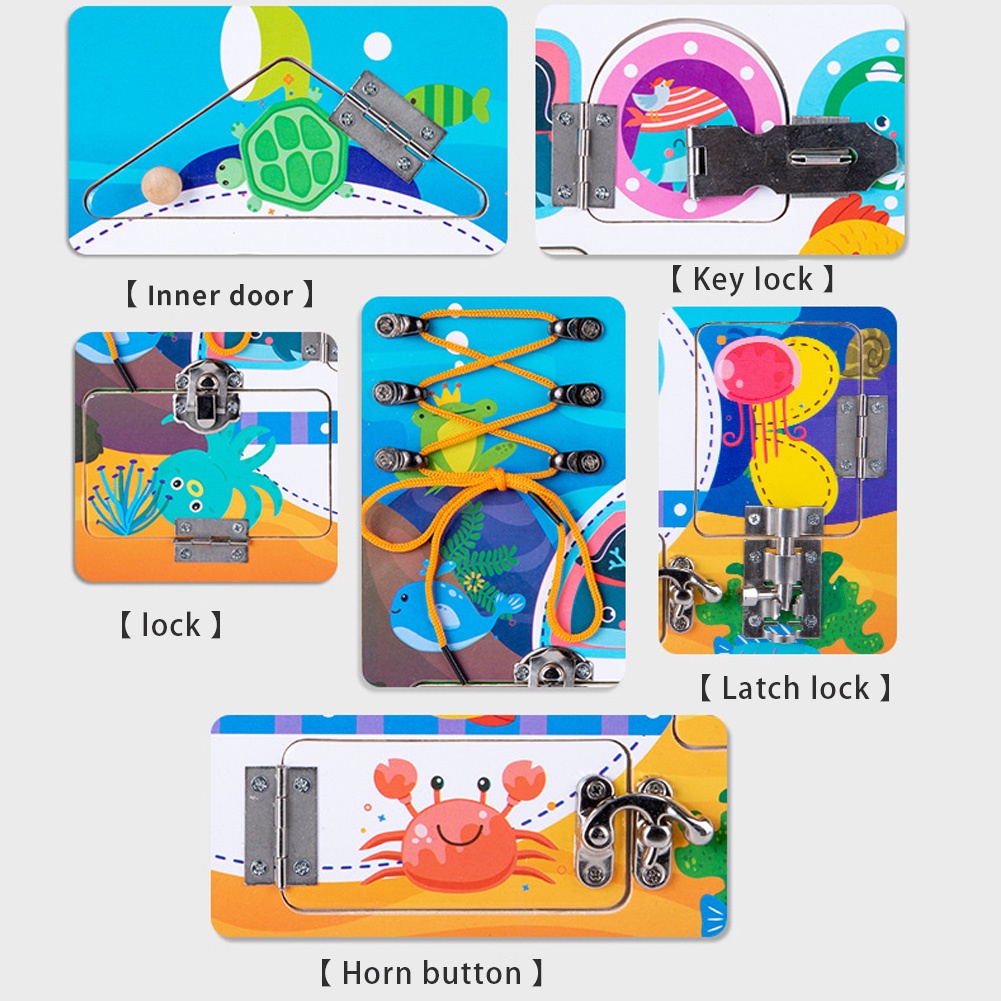 【 Inner door 】

【 Key lock 】

【 lock 】

【 Latch lock 】

【 Horn button 】