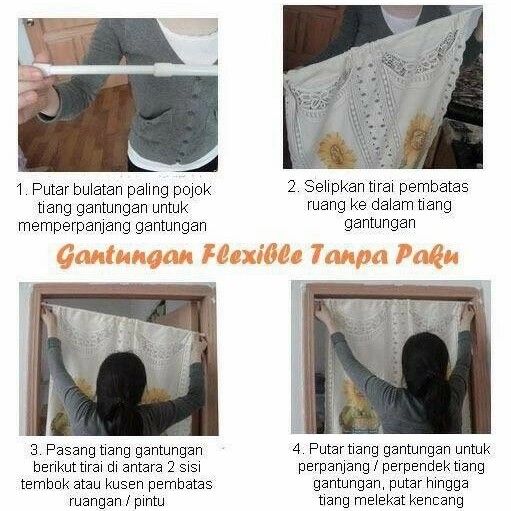 1. Putar bulatan paling pojok tiang gantungan untuk memperpanjang gantungan

2. Selipkan tirai pembatas ruang ke dalam tiang gantungan

Gantungan Flexible Tanpa Paku

3. Pasang tiang gantungan berikut tirai di antara 2 sisi tembok atau kusen pembatas ruangan / pintu

4. Putar tiang gantungan untuk perpanjang / perpendek tiang gantungan, putar hingga tiang melekat kencang