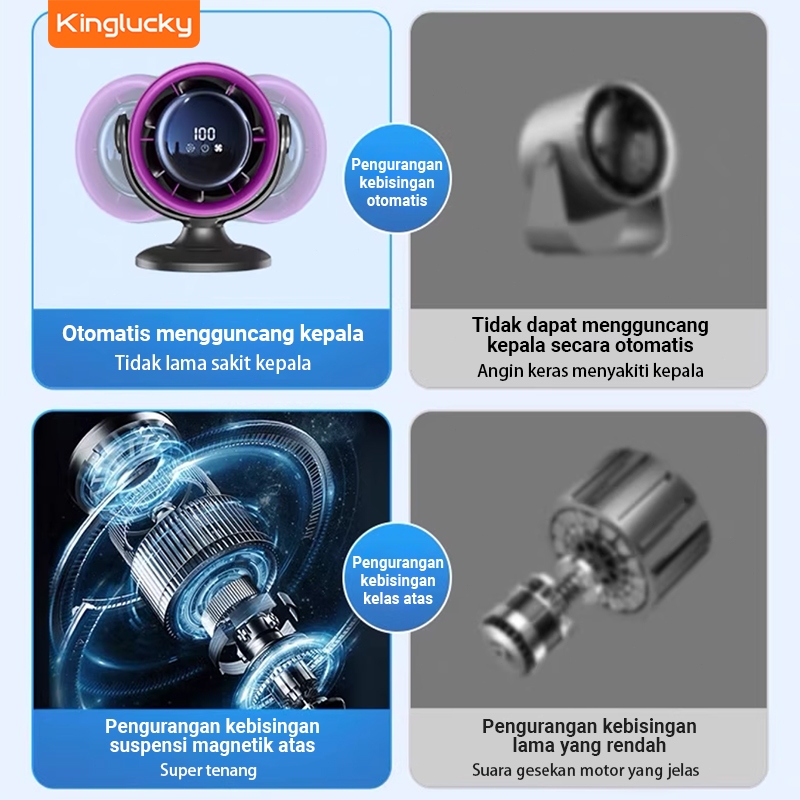 Kinglucky

100

Pengurangan kebisingan otomatis

Otomatis mengguncang kepala
Tidak lama sakit kepala

Tidak dapat mengguncang kepala secara otomatis
Angin keras menyakiti kepala

Pengurangan kebisingan kelas atas

Pengurangan kebisingan suspensi magnetik atas
Super tenang

Pengurangan kebisingan lama yang rendah
Suara gesekan motor yang jelas