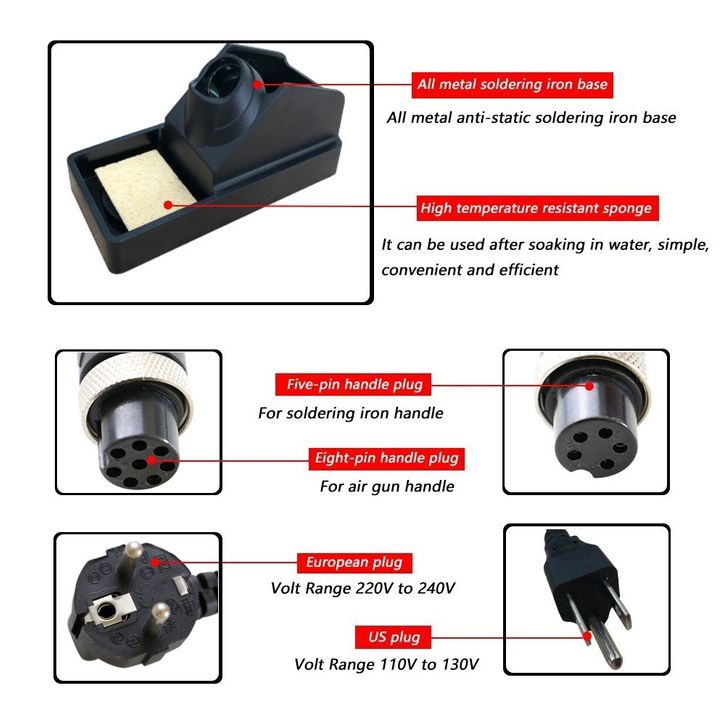 All metal soldering iron base

All metal anti-static soldering iron base

High temperature resistant sponge

It can be used after soaking in water, simple, convenient and efficient

Five-pin handle plug

For soldering iron handle

Eight-pin handle plug

For air gun handle

European plug

Volt Range 220V to 240V

US plug

Volt Range 110V to 130V