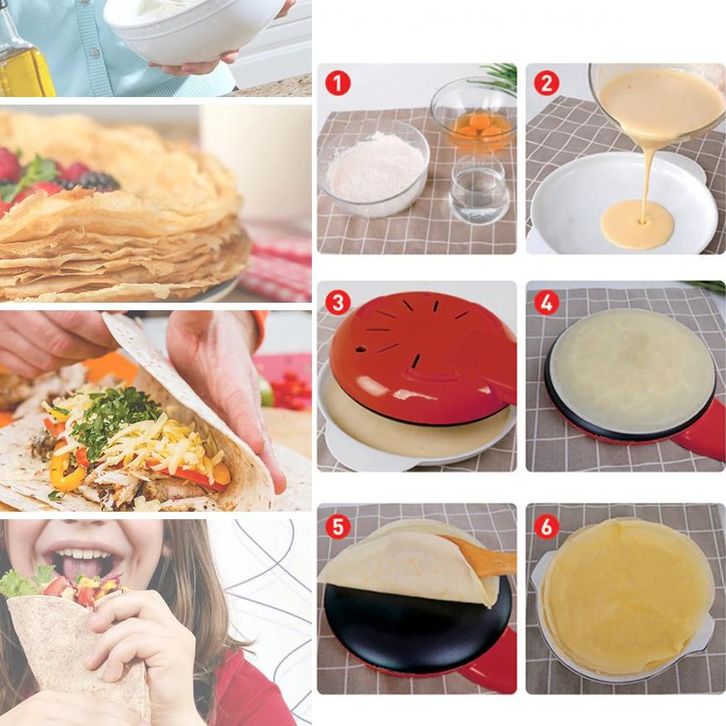 1
2
3
4
5
6