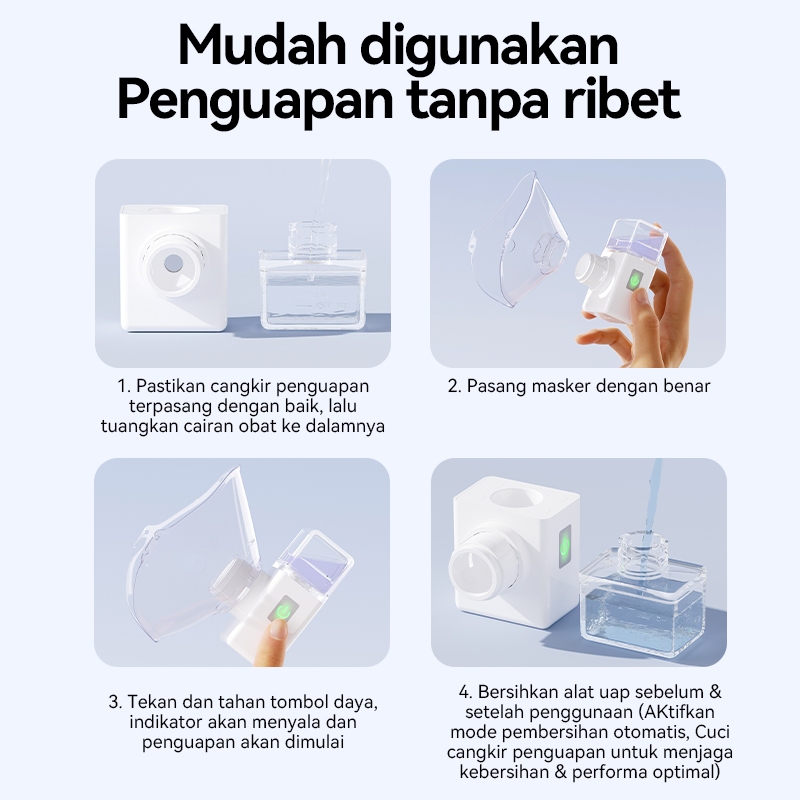 Mudah digunakan
Penguapan tanpa ribet

1. Pastikan cangkir penguapan terpasang dengan baik, lalu tuangkan cairan obat ke dalamnya

2. Pasang masker dengan benar

3. Tekan dan tahan tombol daya, indikator akan menyala dan penguapan akan dimulai

4. Bersihkan alat uap sebelum & setelah penggunaan (AKtifkan mode pembersihan otomatis, Cuci cangkir penguapan untuk menjaga kebersihan & performa optimal)