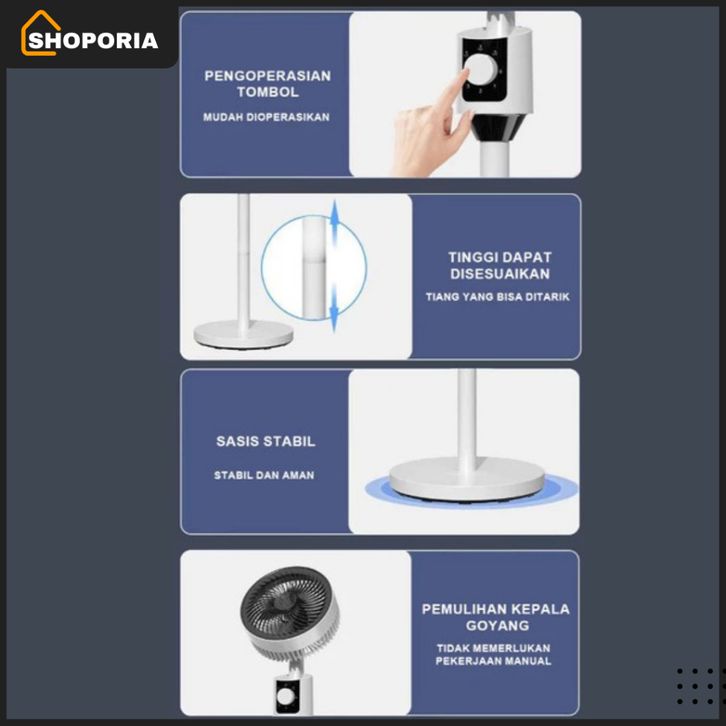 SHOPORIA

PENGOPERASIAN TOMBOL

MUDAH DIOPERASIKAN

TINGGI DAPAT DISESUAIKAN

TIANG YANG BISA DITARIK

SASIS STABIL

STABIL DAN AMAN

PEMULIHAN KEPALA GOYANG

TIDAK MEMERLUKAN PEKERJAAN MANUAL