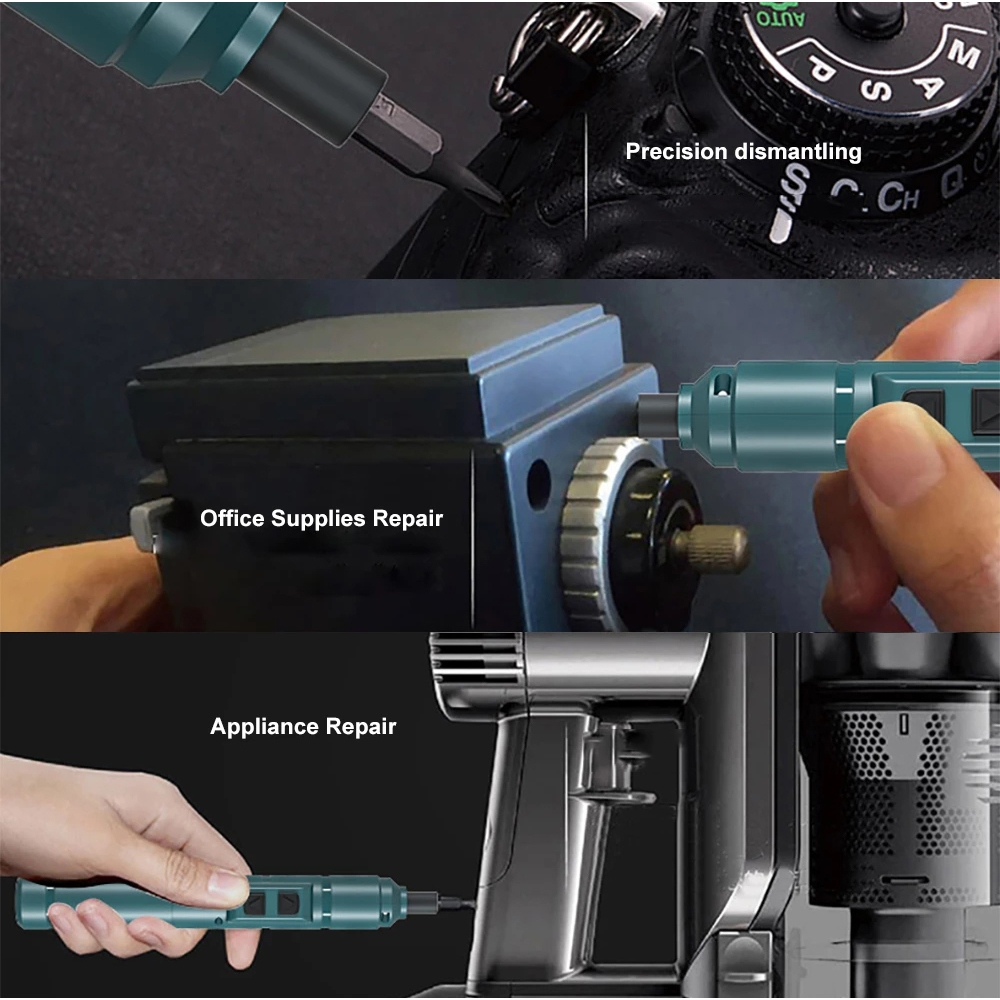 AUTO
P S A M

Precision dismantling

S CL CH Q

Office Supplies Repair

Appliance Repair