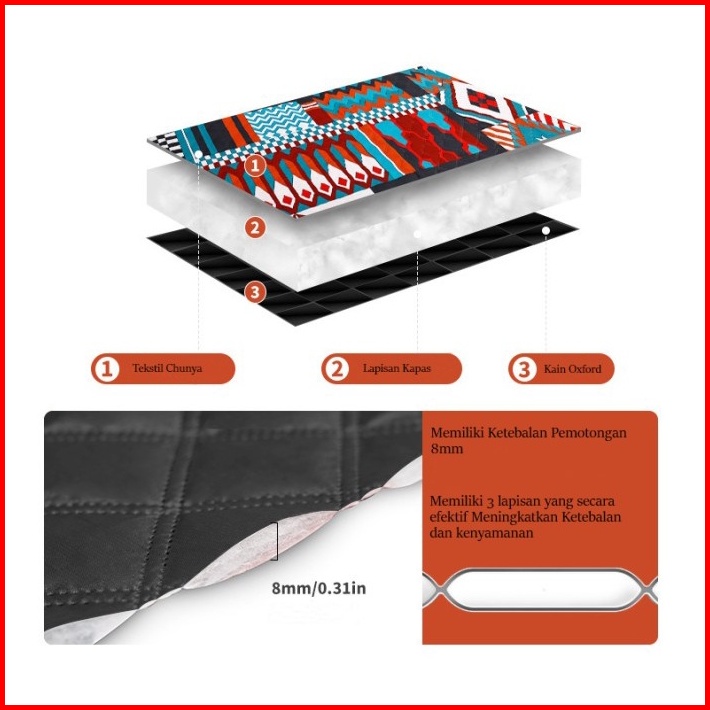 1

2

3

1 Tekstil Chunya

2 Lapisan Kapas

3 Kain Oxford

8mm/0.31in

Memiliki Ketebalan Pemotongan 8mm

Memiliki 3 lapisan yang secara efektif Meningkatkan Ketebalan dan kenyamanan