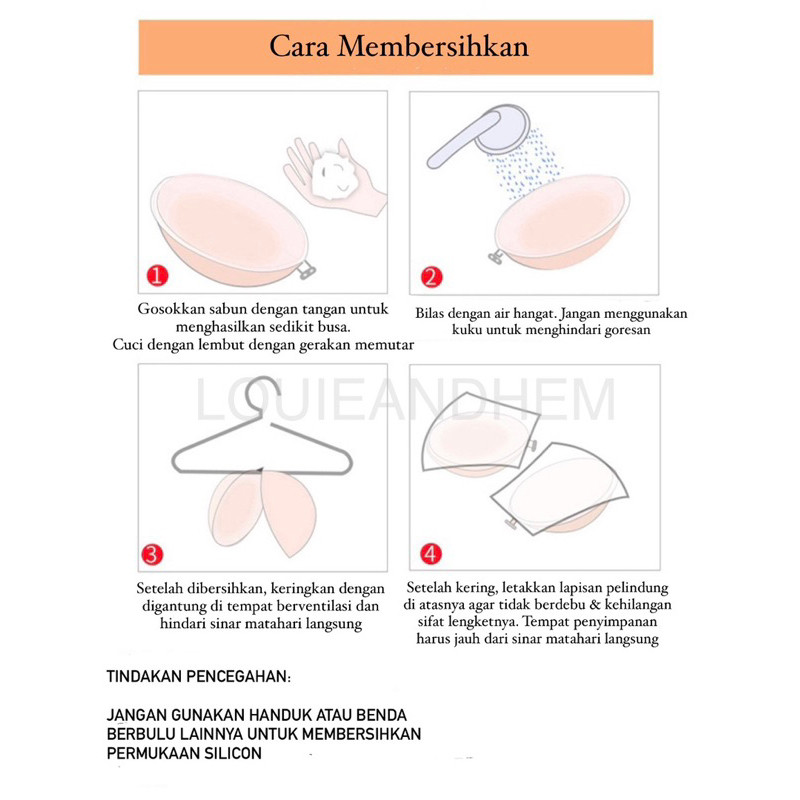 Cara Membersihkan

1

Gosokkan sabun dengan tangan untuk menghasilkan sedikit busa.
Cuci dengan lembut dengan gerakan memutar

2

Bilas dengan air hangat. Jangan menggunakan kuku untuk menghindari goresan

LOUIEANDHEM

3

Setelah dibersihkan, keringkan dengan digantung di tempat berventilasi dan hindari sinar matahari langsung

4

Setelah kering, letakkan lapisan pelindung di atasnya agar tidak berdebu & kehilangan sifat lengketnya. Tempat penyimpanan harus jauh dari sinar matahari langsung

TINDAKAN PENCEGAHAN:

JANGAN GUNAKAN HANDUK ATAU BENDA BERBULU LAINNYA UNTUK MEMBERSIHKAN PERMUKAAN SILICON