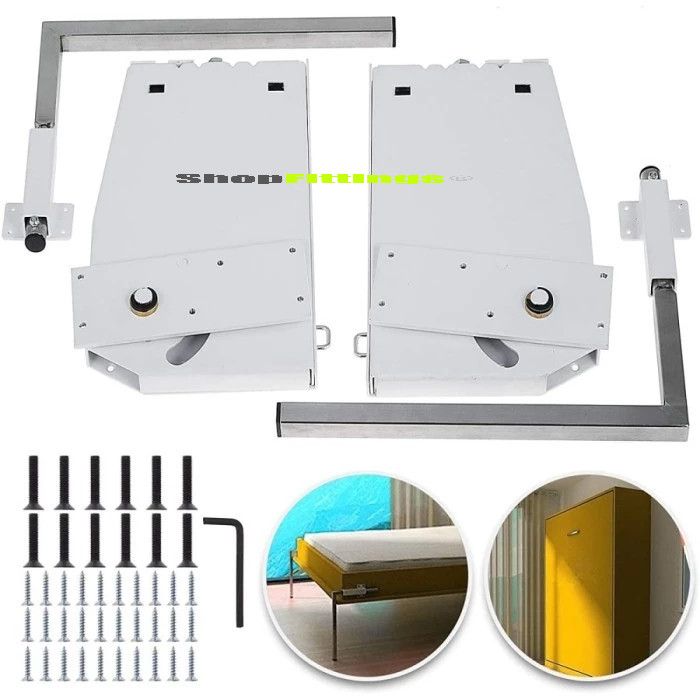 ShopFittings ®