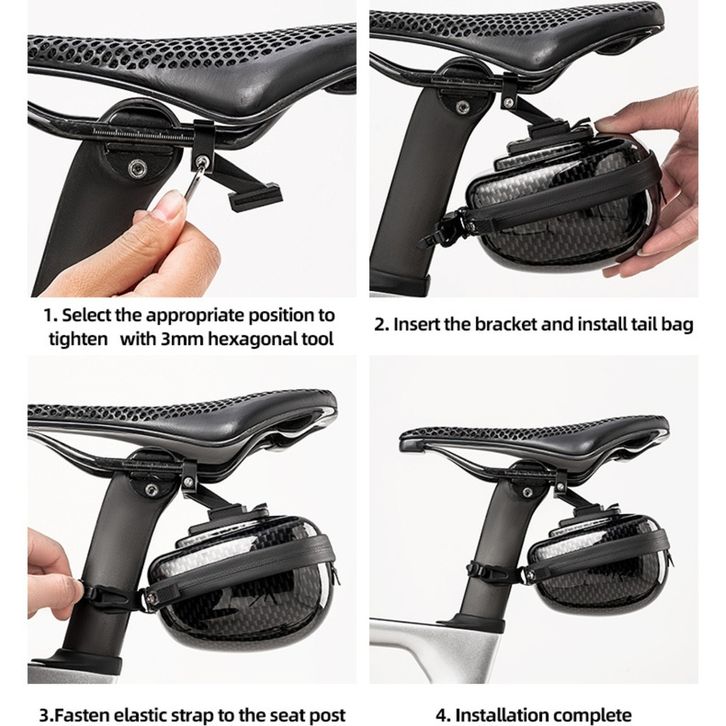 1. Select the appropriate position to tighten with 3mm hexagonal tool

2. Insert the bracket and install tail bag

3.Fasten elastic strap to the seat post

4. Installation complete