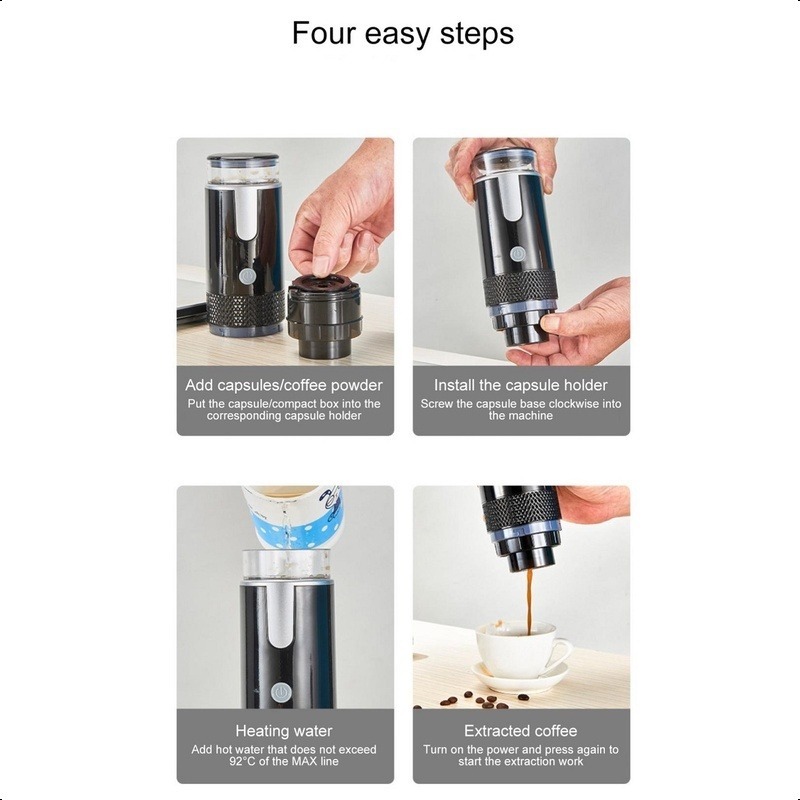 Four easy steps

Add capsules/coffee powder
Put the capsule/compact box into the corresponding capsule holder

Install the capsule holder
Screw the capsule base clockwise into the machine

Heating water
Add hot water that does not exceed 92°C of the MAX line

Extracted coffee
Turn on the power and press again to start the extraction work