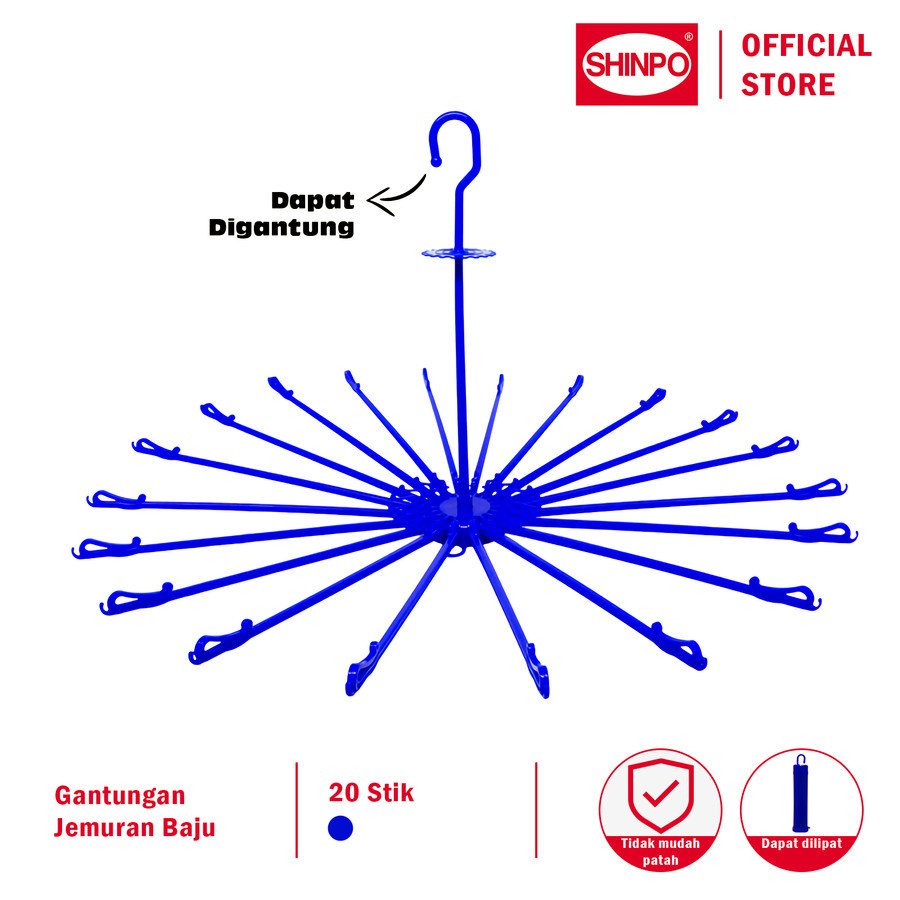 SHINPO®
OFFICIAL STORE

Dapat Digantung

Gantungan Jemuran Baju

20 Stik

Tidak mudah patah

Dapat dilipat