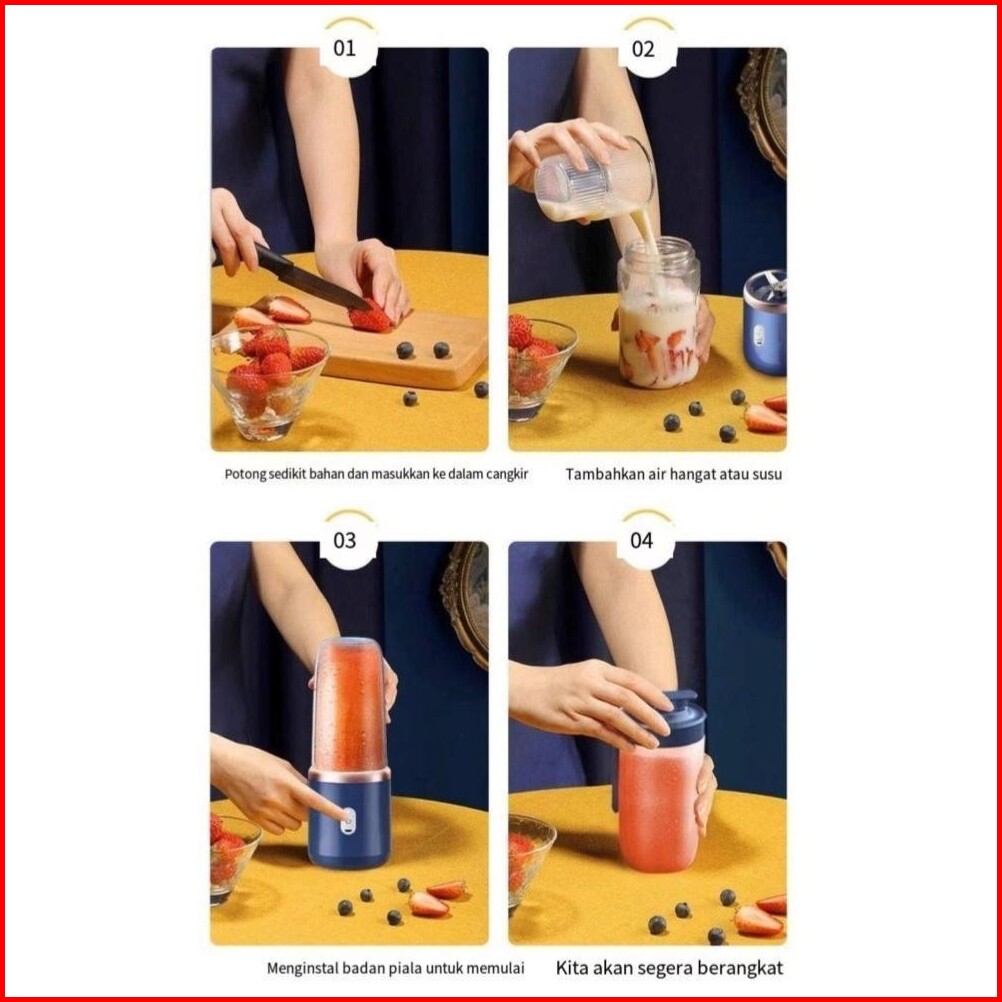 01

Potong sedikit bahan dan masukkan ke dalam cangkir

02

Tambahkan air hangat atau susu

03

Menginstal badan piala untuk memulai

04

Kita akan segera berangkat