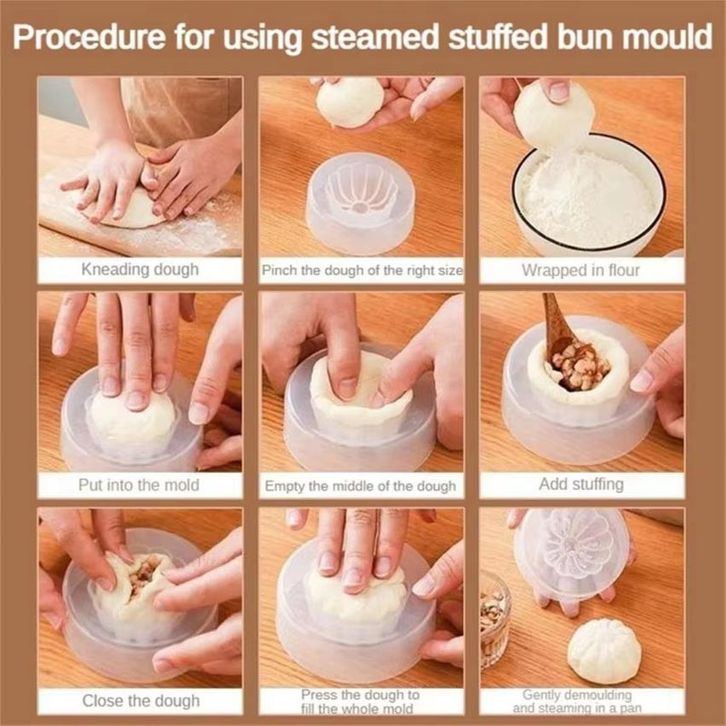 Procedure for using steamed stuffed bun mould

Kneading dough

Pinch the dough of the right size

Wrapped in flour

Put into the mold

Empty the middle of the dough

Add stuffing

Close the dough

Press the dough to fill the whole mold

Gently demoulding and steaming in a pan