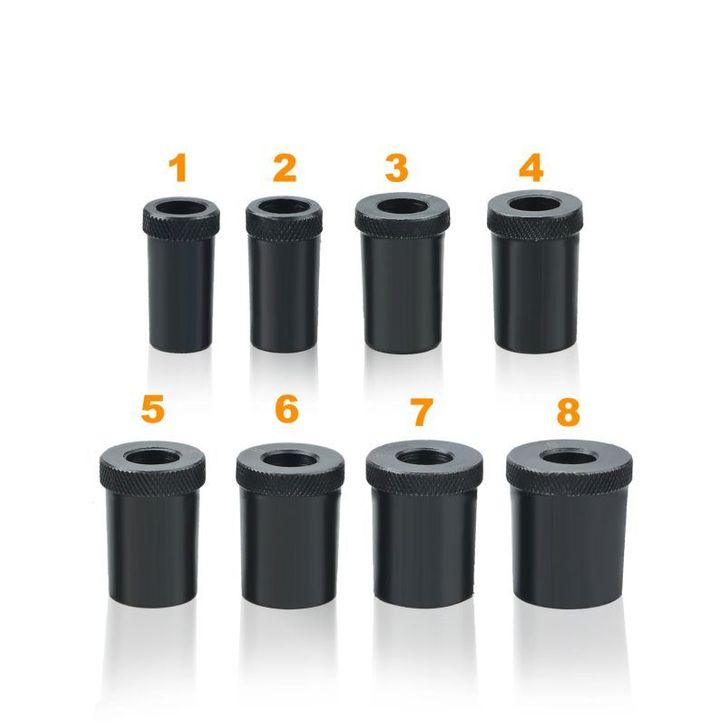 1 2 3 4

5 6 7 8