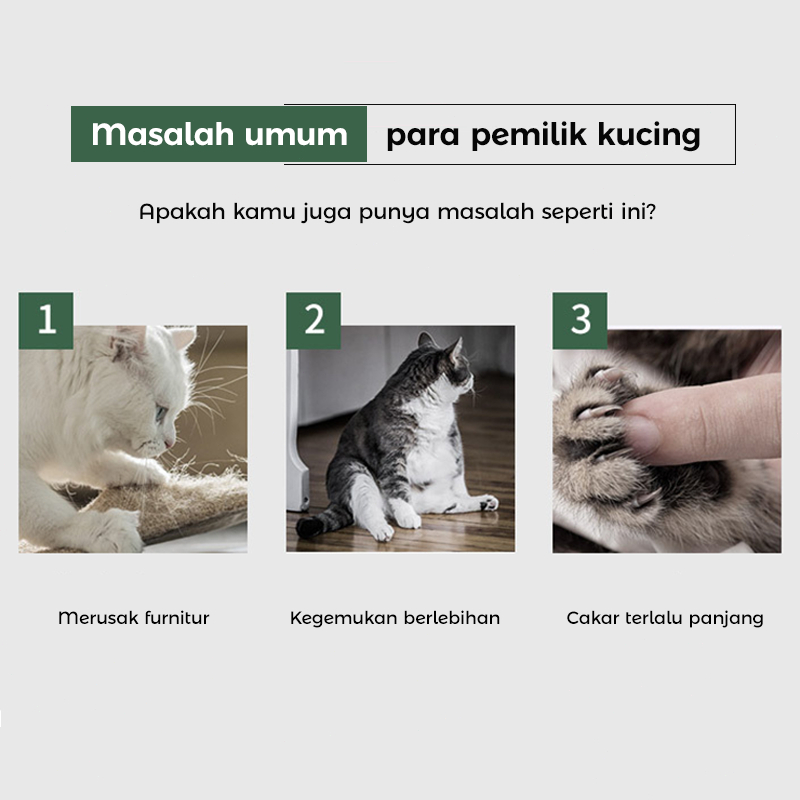 Masalah umum para pemilik kucing

Apakah kamu juga punya masalah seperti ini?

1

Merusak furnitur

2

Kegemukan berlebihan

3

Cakar terlalu panjang