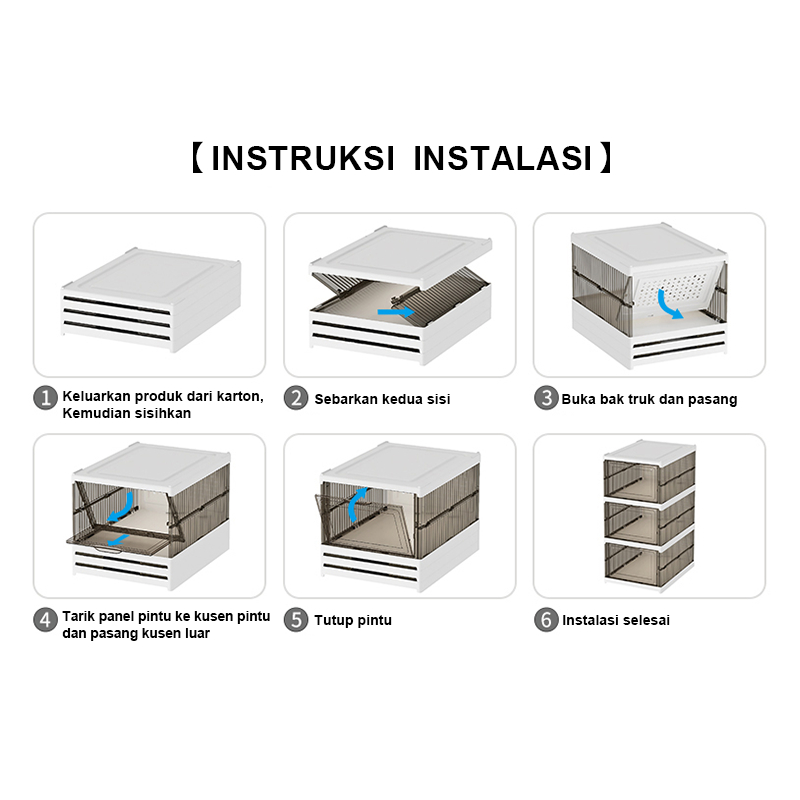 【INSTRUKSI INSTALASI】

1 Keluarkan produk dari karton, Kemudian sisihkan

2 Sebarkan kedua sisi

3 Buka bak truk dan pasang

4 Tarik panel pintu ke kusen pintu dan pasang kusen luar

5 Tutup pintu

6 Instalasi selesai