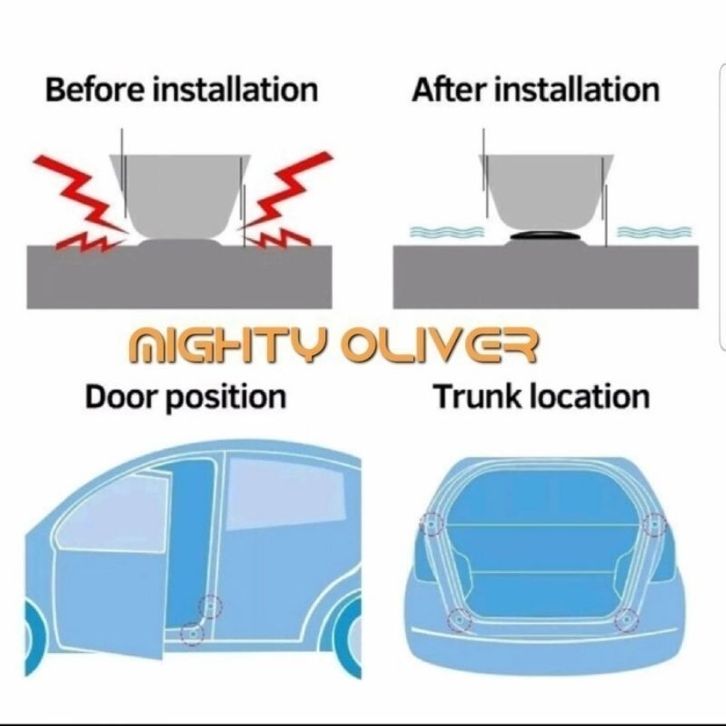 Before installation

After installation

MIGHTY OLIVER

Door position

Trunk location