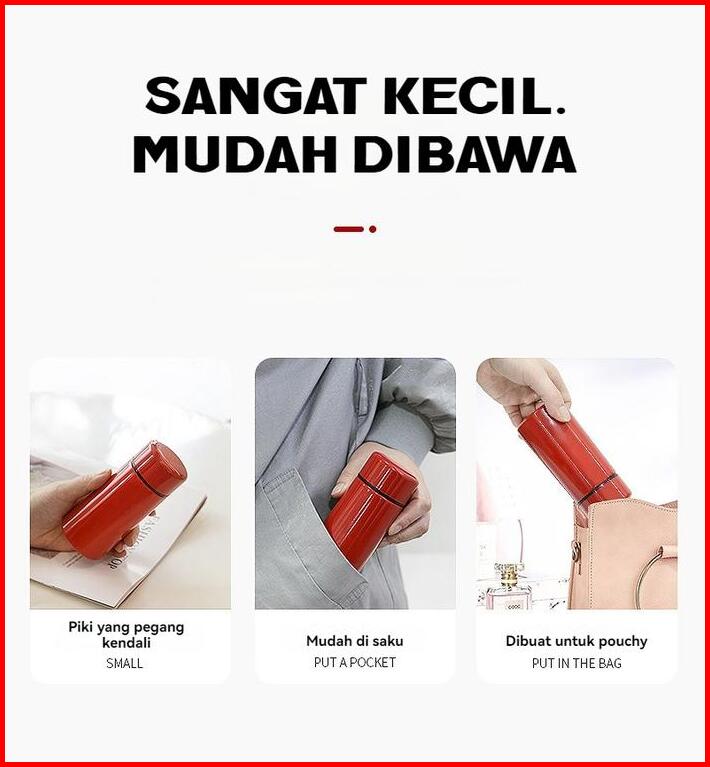 SANGAT KECIL.
MUDAH DIBAWA

Piki yang pegang kendali
SMALL

Mudah di saku
PUT A POCKET

Dibuat untuk pouchy
PUT IN THE BAG