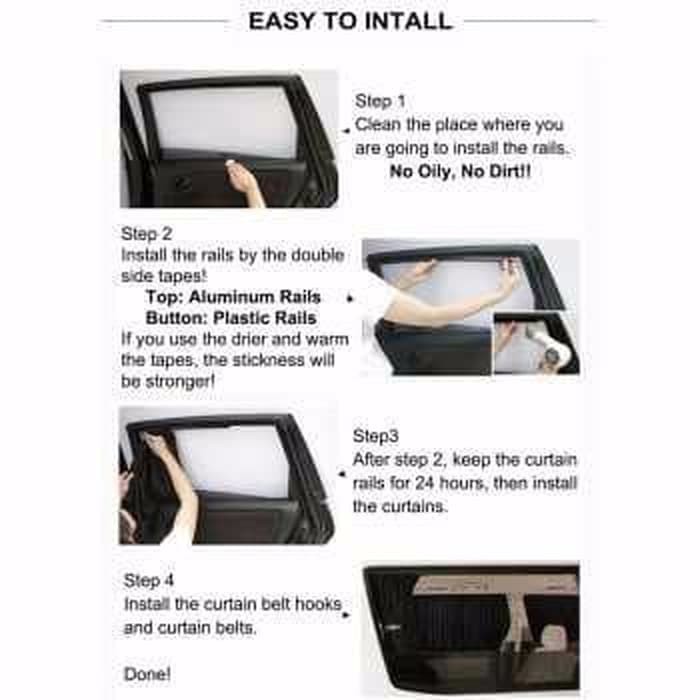 EASY TO INTALL

Step 1
Clean the place where you are going to install the rails.
No Oily, No Dirt!!

Step 2
Install the rails by the double side tapes!
Top: Aluminum Rails
Button: Plastic Rails
If you use the drier and warm the tapes, the stickness will be stronger!

Step3
After step 2, keep the curtain rails for 24 hours, then install the curtains.

Step 4
Install the curtain belt hooks and curtain belts.

Done!