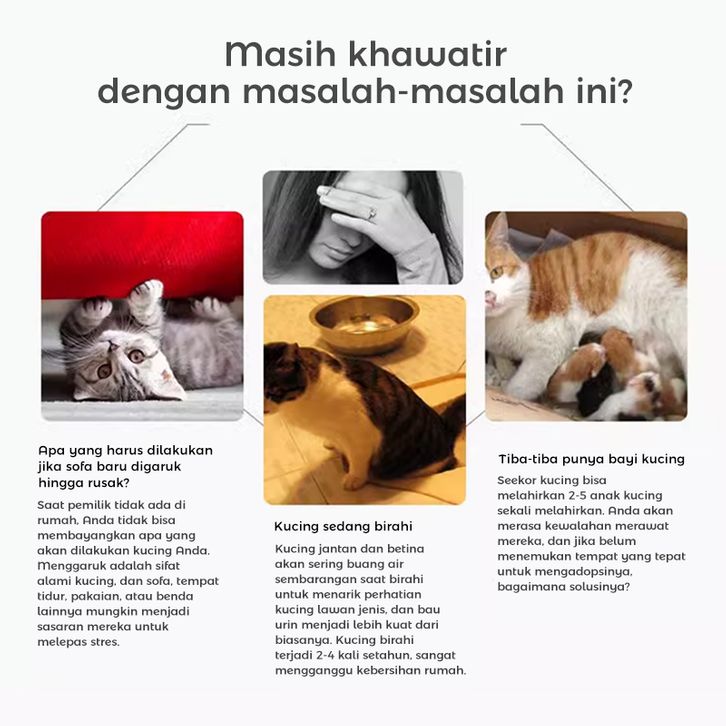 Masih khawatir dengan masalah-masalah ini?

Apa yang harus dilakukan jika sofa baru digaruk hingga rusak?

Saat pemilik tidak ada di rumah, Anda tidak bisa membayangkan apa yang akan dilakukan kucing Anda. Menggaruk adalah sifat alami kucing, dan sofa, tempat tidur, pakaian, atau benda lainnya mungkin menjadi sasaran mereka untuk melepas stres.

Kucing sedang birahi

Kucing jantan dan betina akan sering buang air sembarangan saat birahi untuk menarik perhatian kucing lawan jenis, dan bau urin menjadi lebih kuat dari biasanya. Kucing birahi terjadi 2-4 kali setahun, sangat mengganggu kebersihan rumah.

Tiba-tiba punya bayi kucing

Seekor kucing bisa melahirkan 2-5 anak kucing sekali melahirkan. Anda akan merasa kewalahan merawat mereka, dan jika belum menemukan tempat yang tepat untuk mengadopsinya, bagaimana solusinya?