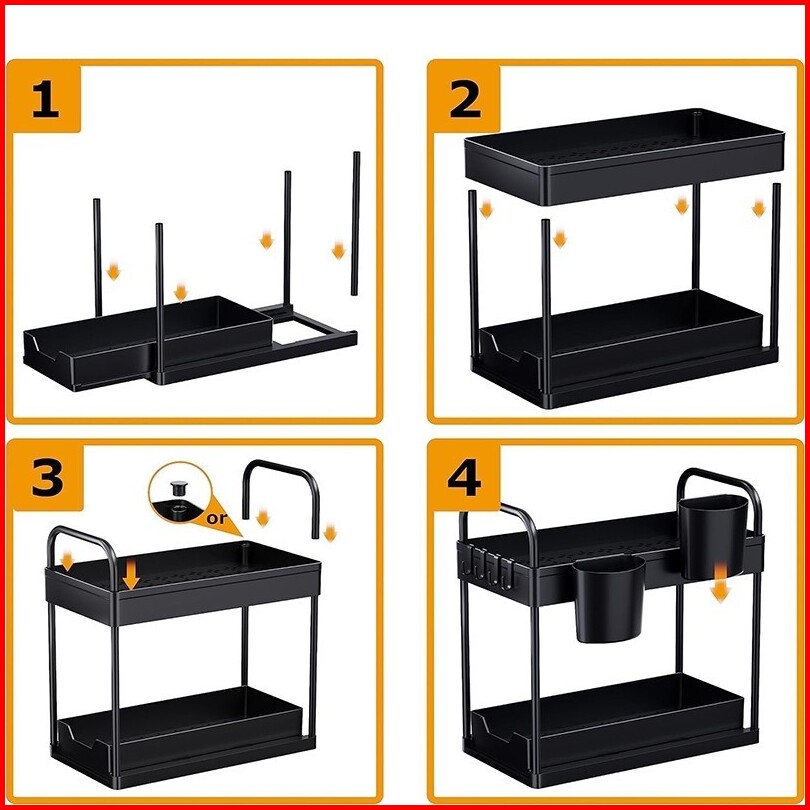 1

2

3

or

4