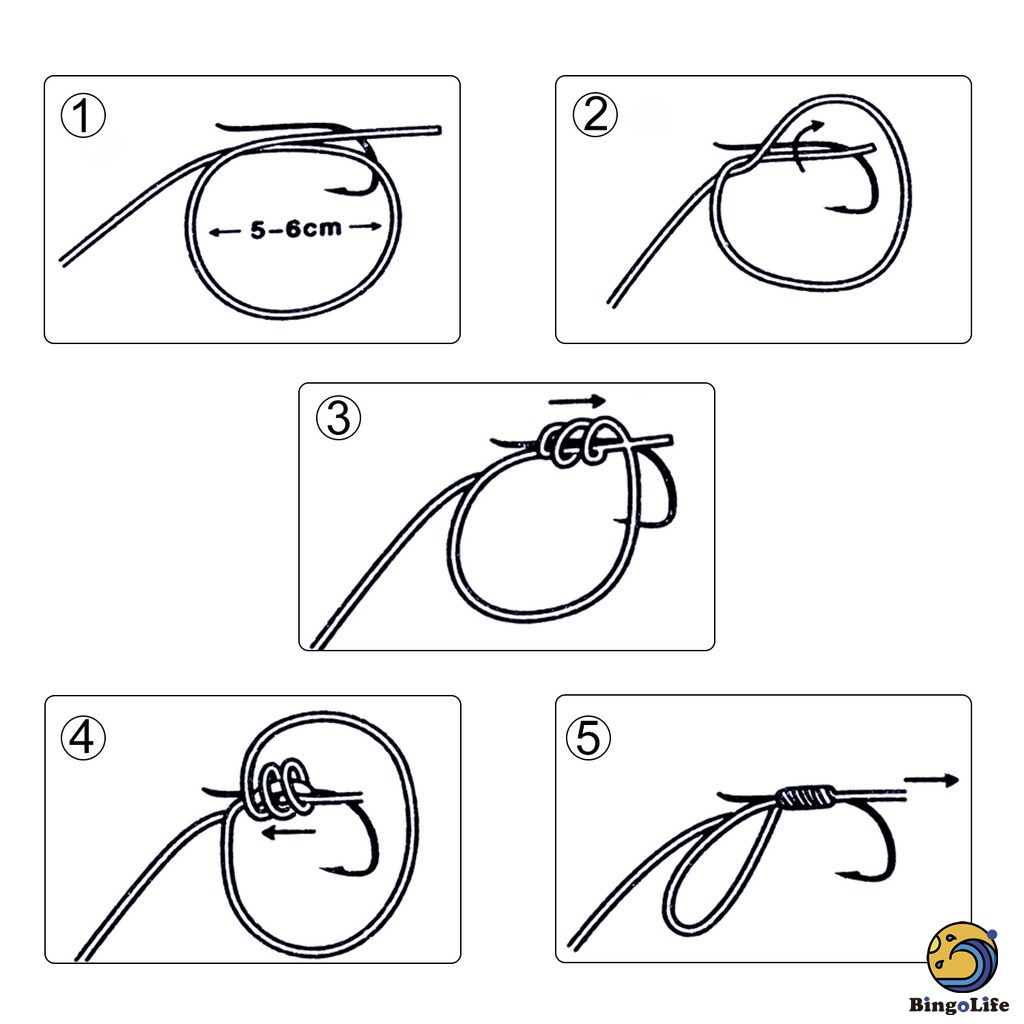 ①
5-6cm

②

③

④

⑤

BingoLife