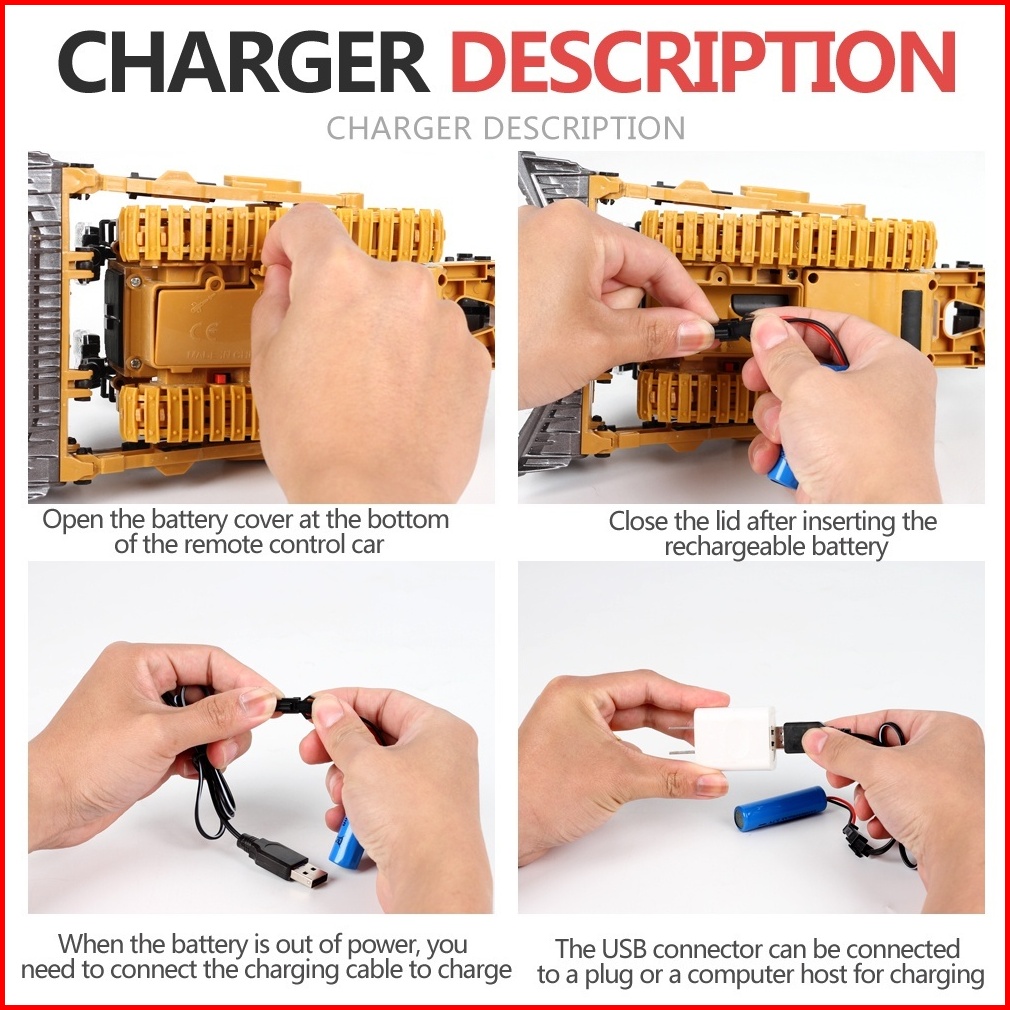 CHARGER DESCRIPTION

CHARGER DESCRIPTION

Open the battery cover at the bottom of the remote control car

Close the lid after inserting the rechargeable battery

When the battery is out of power, you need to connect the charging cable to charge

The USB connector can be connected to a plug or a computer host for charging