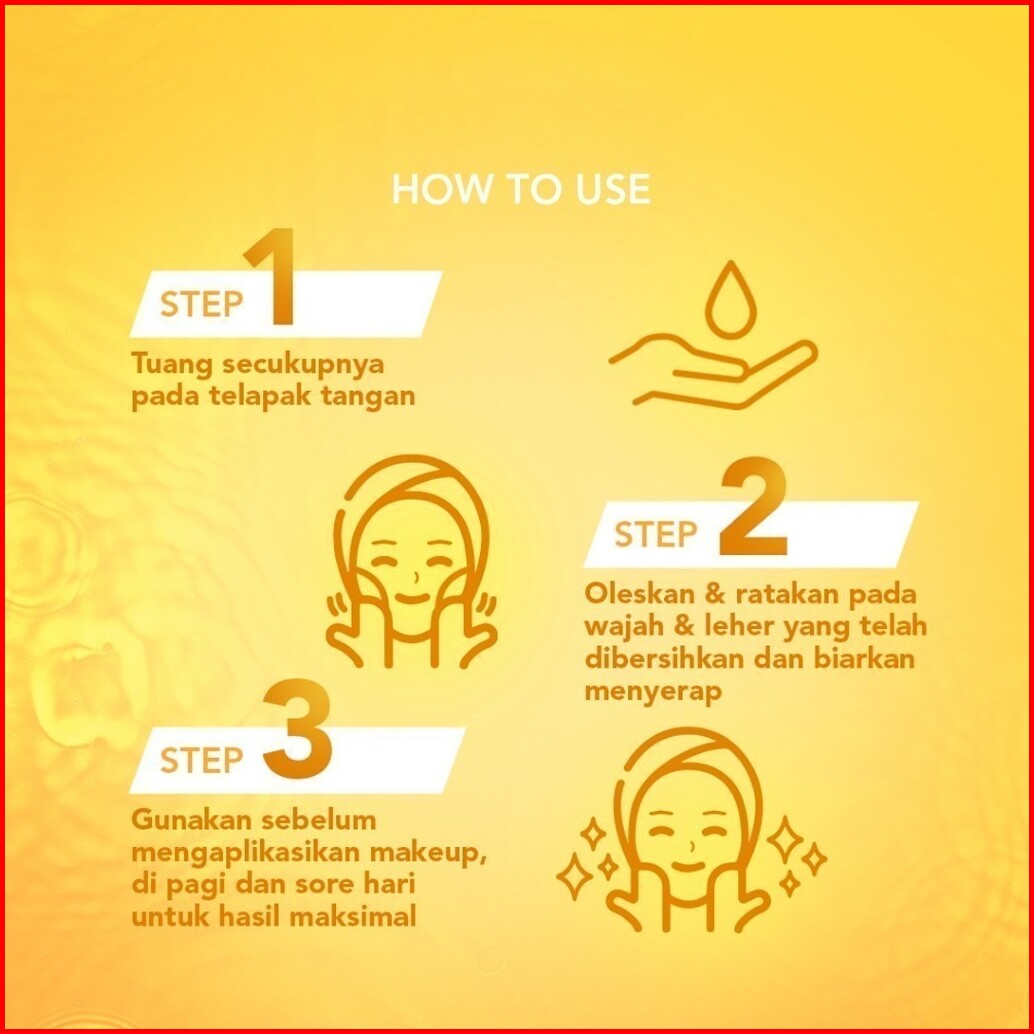 HOW TO USE

STEP 1
Tuang secukupnya pada telapak tangan

STEP 2
Oleskan & ratakan pada wajah & leher yang telah dibersihkan dan biarkan menyerap

STEP 3
Gunakan sebelum mengaplikasikan makeup, di pagi dan sore hari untuk hasil maksimal