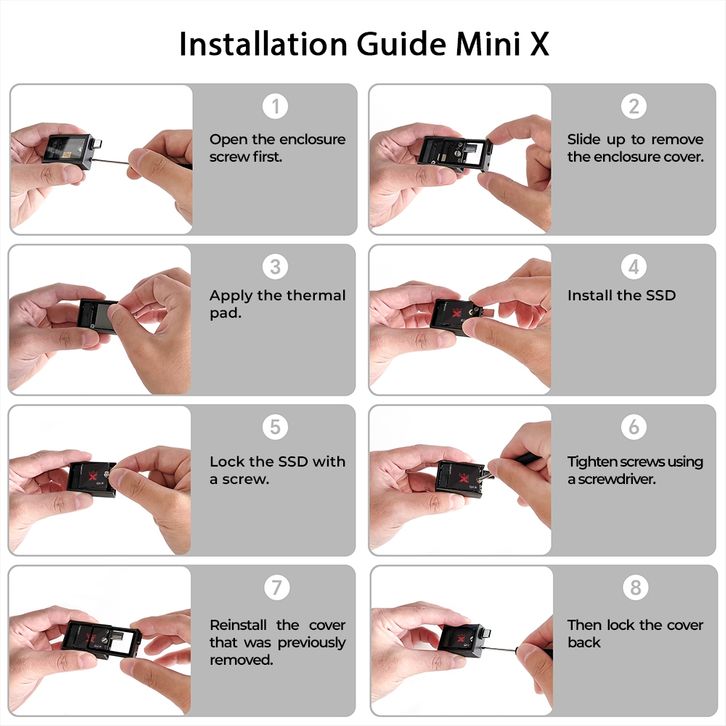 Installation Guide Mini X

1
Open the enclosure screw first.

2
Slide up to remove the enclosure cover.

3
Apply the thermal pad.

4
Install the SSD

5
Lock the SSD with a screw.

6
Tighten screws using a screwdriver.

7
Reinstall the cover that was previously removed.

8
Then lock the cover back