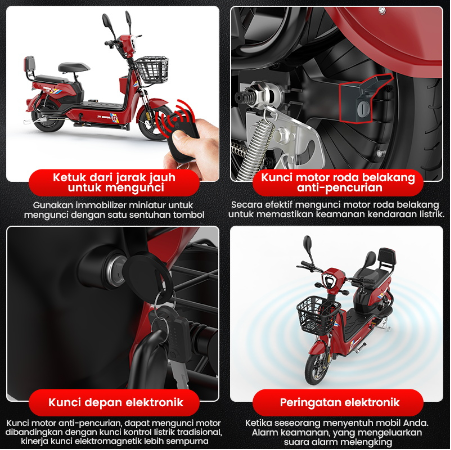 Ketuk dari jarak jauh untuk mengunci

Gunakan immobilizer miniatur untuk mengunci dengan satu sentuhan tombol

Kunci motor roda belakang anti-pencurian

Secara efektif mengunci motor roda belakang untuk memastikan keamanan kendaraan listrik.

Kunci depan elektronik

Kunci motor anti-pencurian, dapat mengunci motor dibandingkan dengan kunci kontrol listrik tradisional, kinerja kunci elektromagnetik lebih sempurna

Peringatan elektronik

Ketika seseorang menyentuh mobil Anda. Alarm keamanan, yang mengeluarkan suara alarm melengking