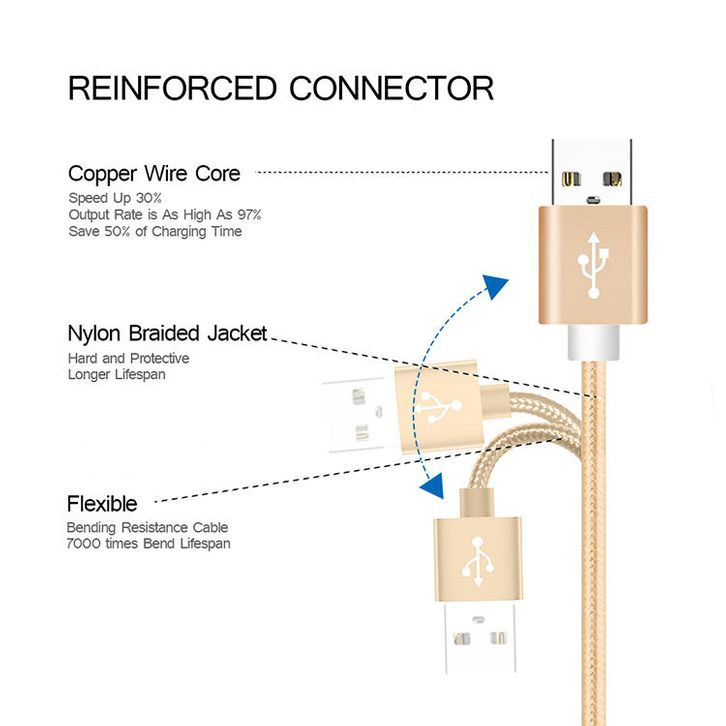 REINFORCED CONNECTOR

Copper Wire Core
Speed Up 30%
Output Rate is As High As 97%
Save 50% of Charging Time

Nylon Braided Jacket
Hard and Protective
Longer Lifespan

Flexible
Bending Resistance Cable
7000 times Bend Lifespan