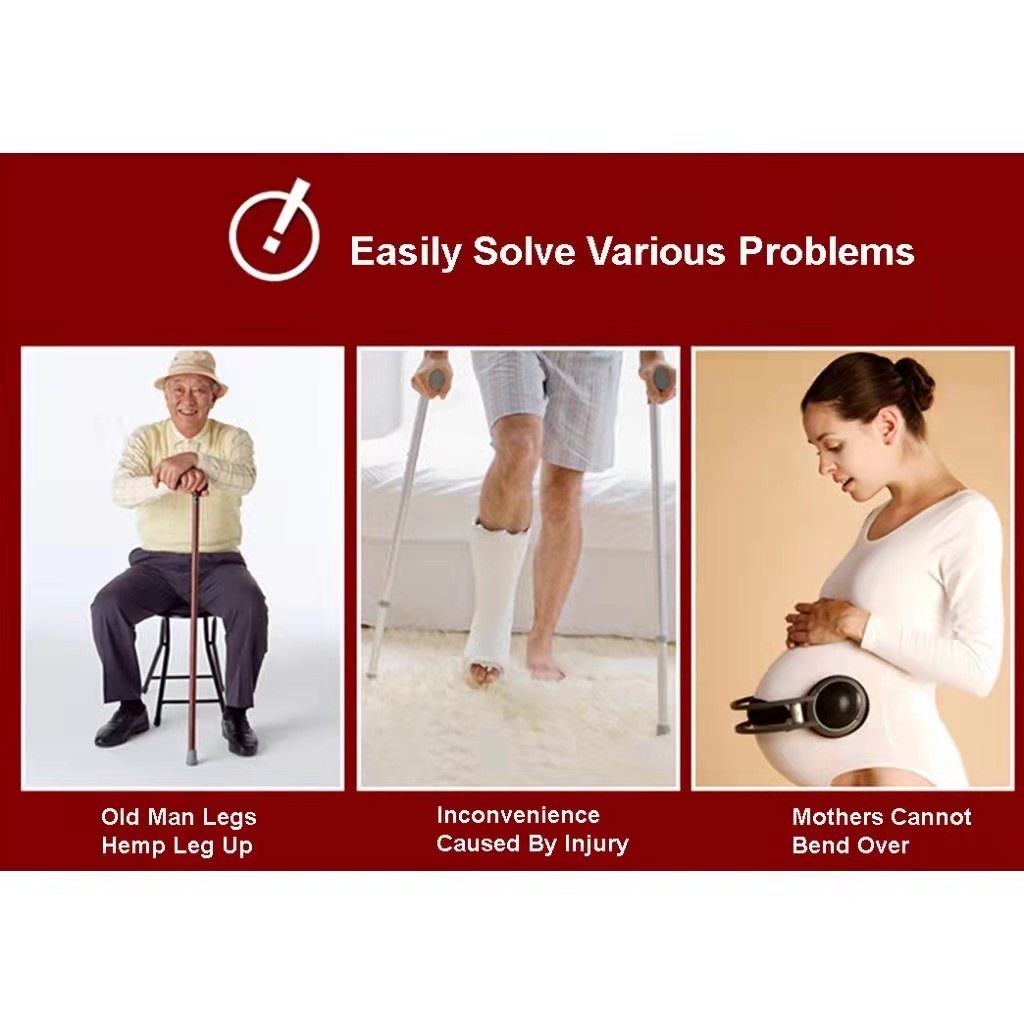 Easily Solve Various Problems

Old Man Legs Hemp Leg Up

Inconvenience Caused By Injury

Mothers Cannot Bend Over