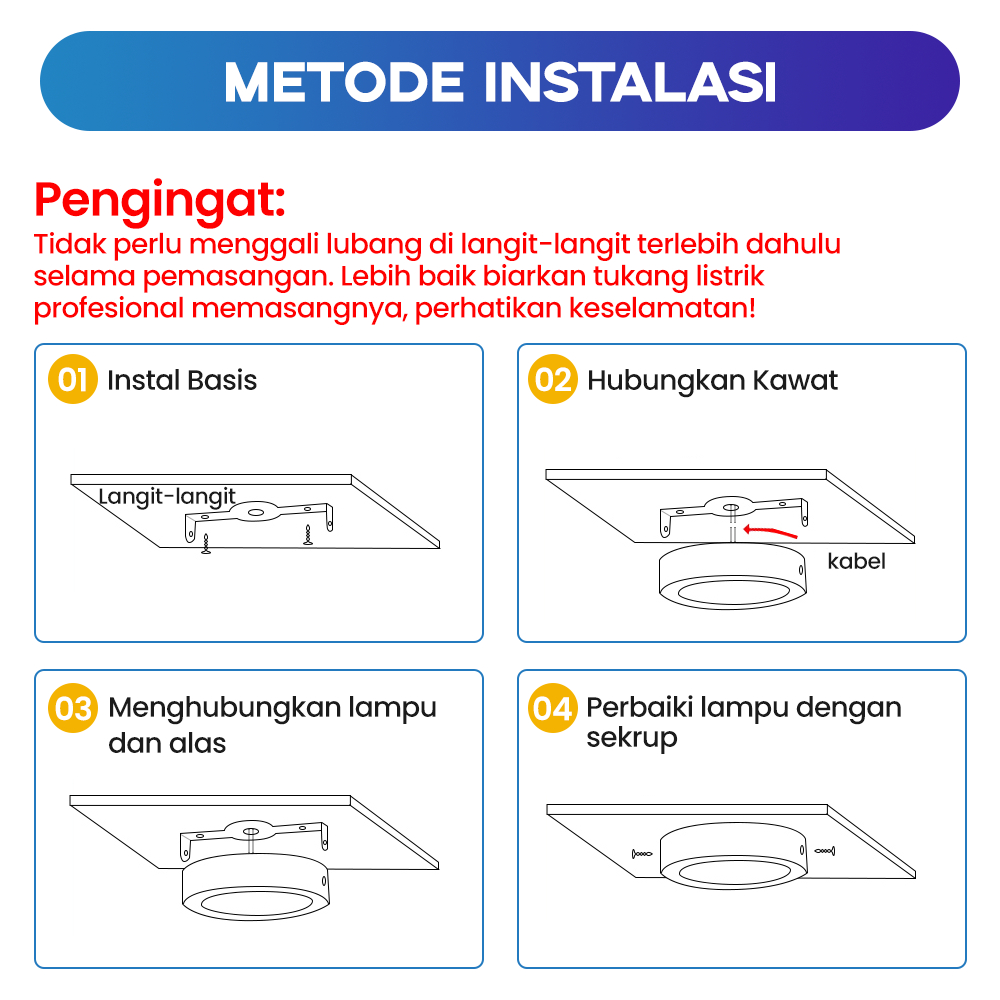 METODE INSTALASI

Pengingat:
Tidak perlu menggali lubang di langit-langit terlebih dahulu selama pemasangan. Lebih baik biarkan tukang listrik profesional memasangnya, perhatikan keselamatan!

01 Instal Basis

Langit-langit

02 Hubungkan Kawat

kabel

03 Menghubungkan lampu dan alas

04 Perbaiki lampu dengan sekrup