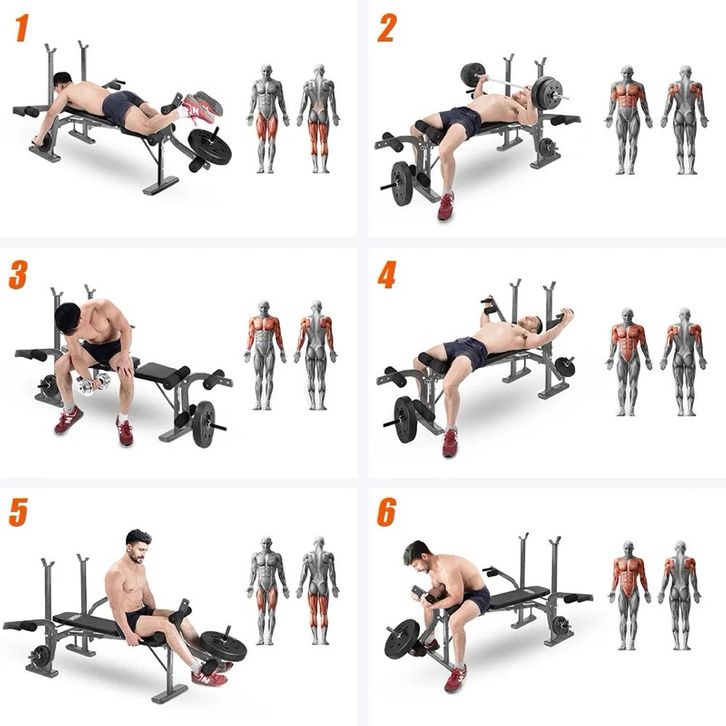 1

2

3

4

5

6