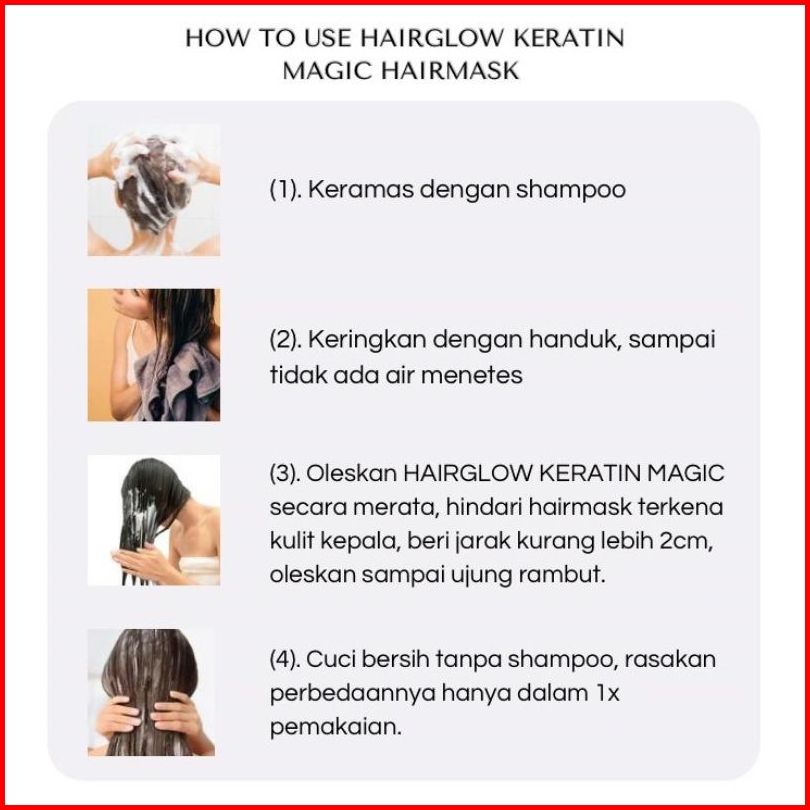 HOW TO USE HAIRGLOW KERATIN MAGIC HAIRMASK

(1). Keramas dengan shampoo

(2). Keringkan dengan handuk, sampai tidak ada air menetes

(3). Oleskan HAIRGLOW KERATIN MAGIC secara merata, hindari hairmask terkena kulit kepala, beri jarak kurang lebih 2cm, oleskan sampai ujung rambut.

(4). Cuci bersih tanpa shampoo, rasakan perbedaannya hanya dalam 1x pemakaian.