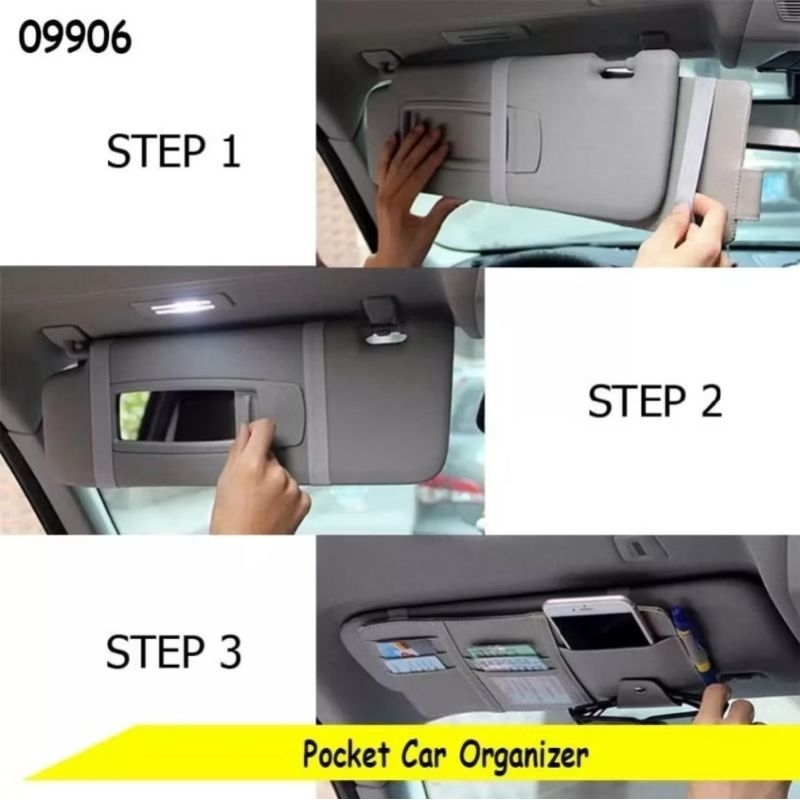 09906

STEP 1

STEP 2

STEP 3

Pocket Car Organizer