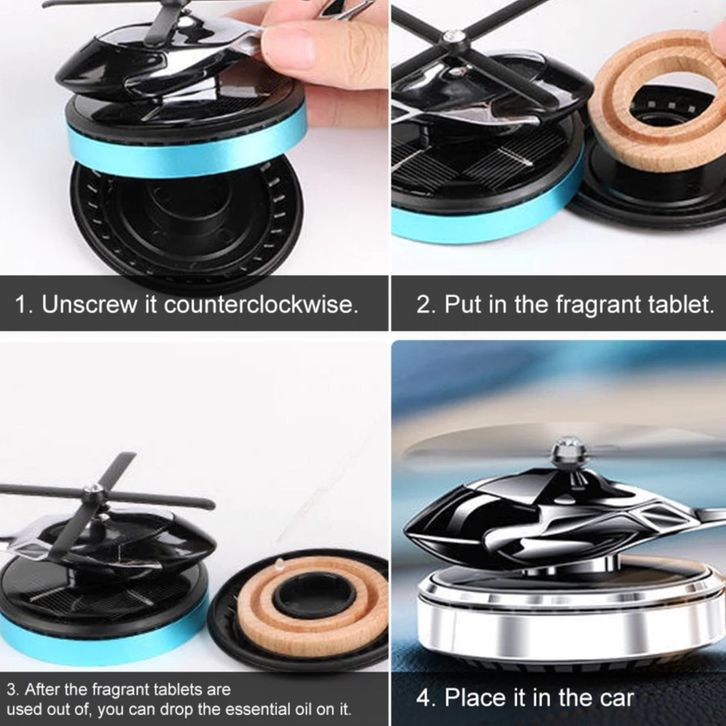 1. Unscrew it counterclockwise.

2. Put in the fragrant tablet.

3. After the fragrant tablets are used out of, you can drop the essential oil on it.

4. Place it in the car