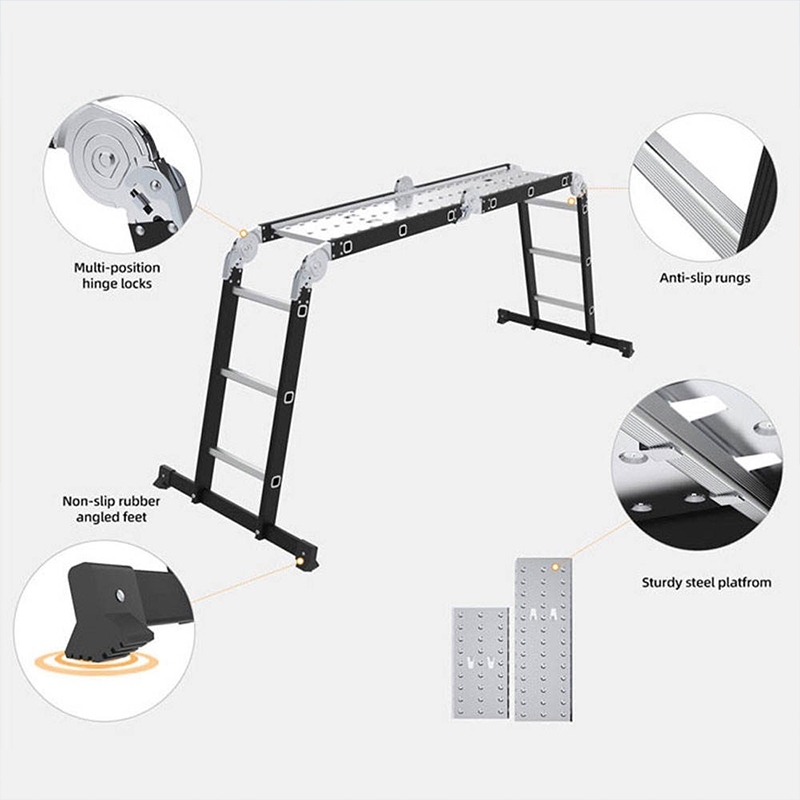 Multi-position hinge locks

Anti-slip rungs

Non-slip rubber angled feet

Sturdy steel platfrom