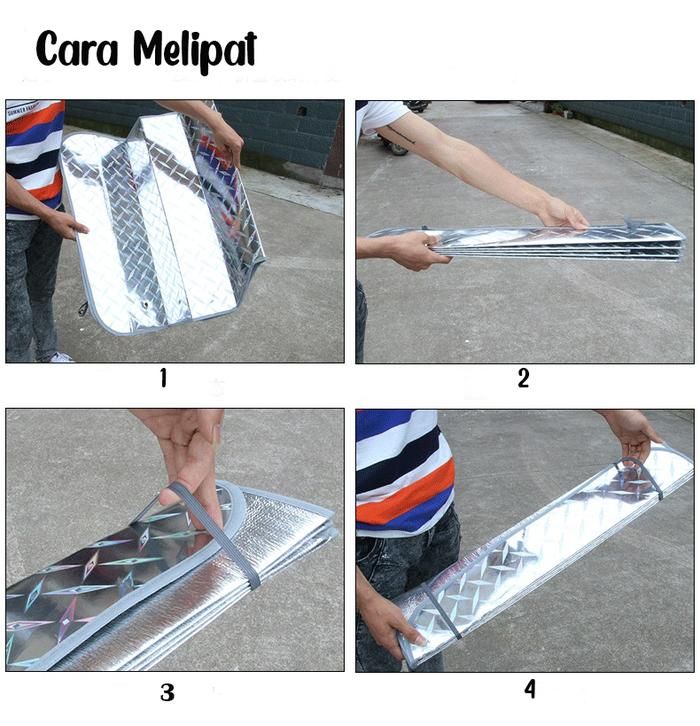 Cara Melipat

1

2

3

4