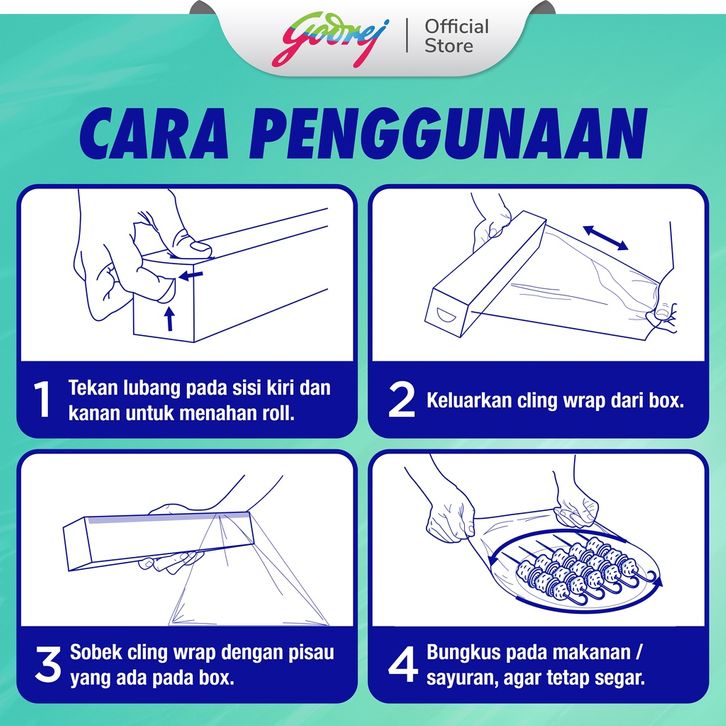 Godrej | Official Store

CARA PENGGUNAAN

1 Tekan lubang pada sisi kiri dan kanan untuk menahan roll.

2 Keluarkan cling wrap dari box.

3 Sobek cling wrap dengan pisau yang ada pada box.

4 Bungkus pada makanan / sayuran, agar tetap segar.