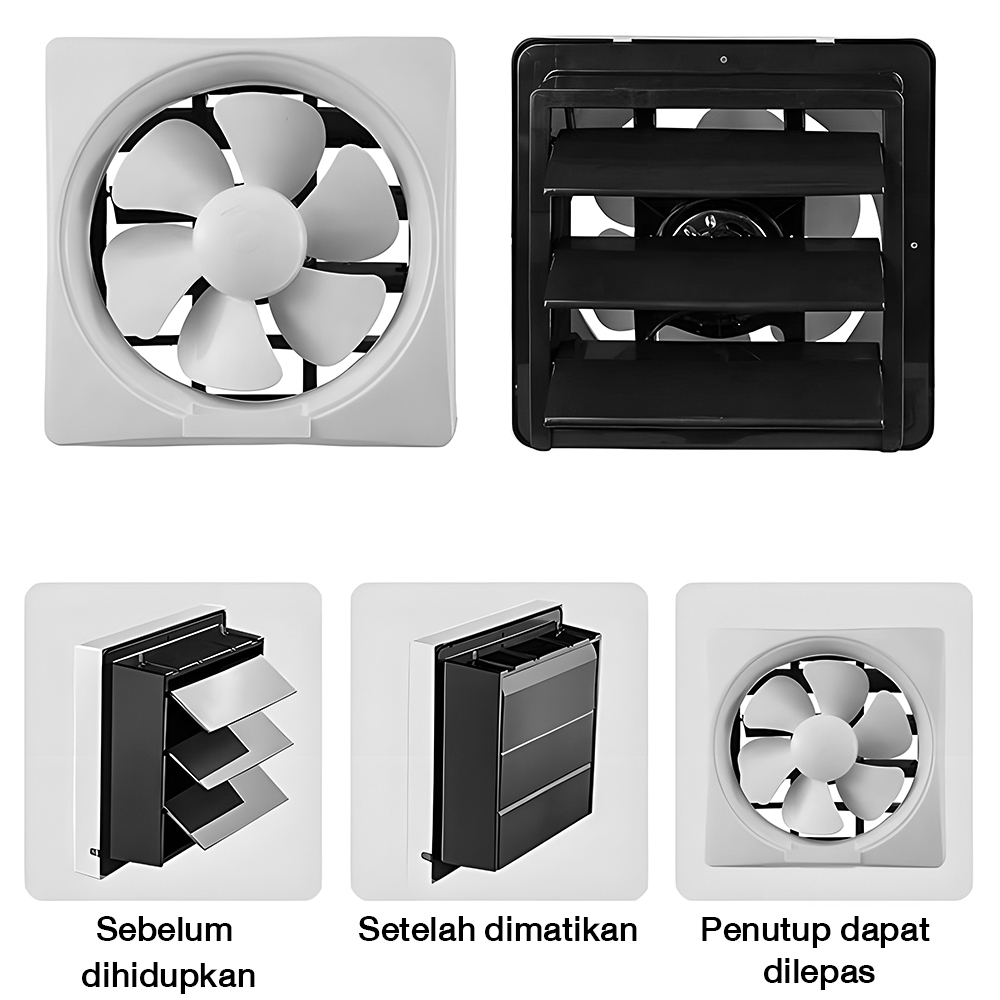 Sebelum dihidupkan

Setelah dimatikan

Penutup dapat dilepas