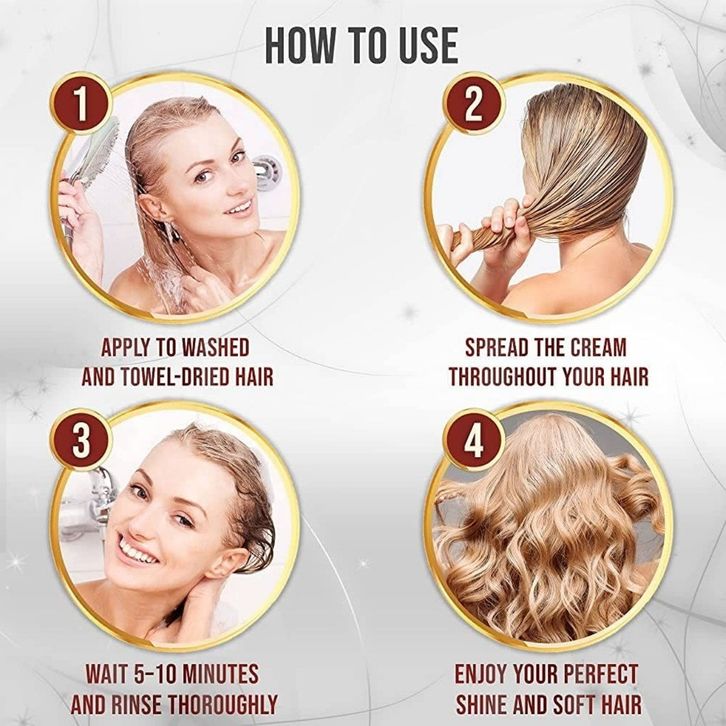 HOW TO USE

1

APPLY TO WASHED AND TOWEL-DRIED HAIR

2

SPREAD THE CREAM THROUGHOUT YOUR HAIR

3

WAIT 5-10 MINUTES AND RINSE THOROUGHLY

4

ENJOY YOUR PERFECT SHINE AND SOFT HAIR