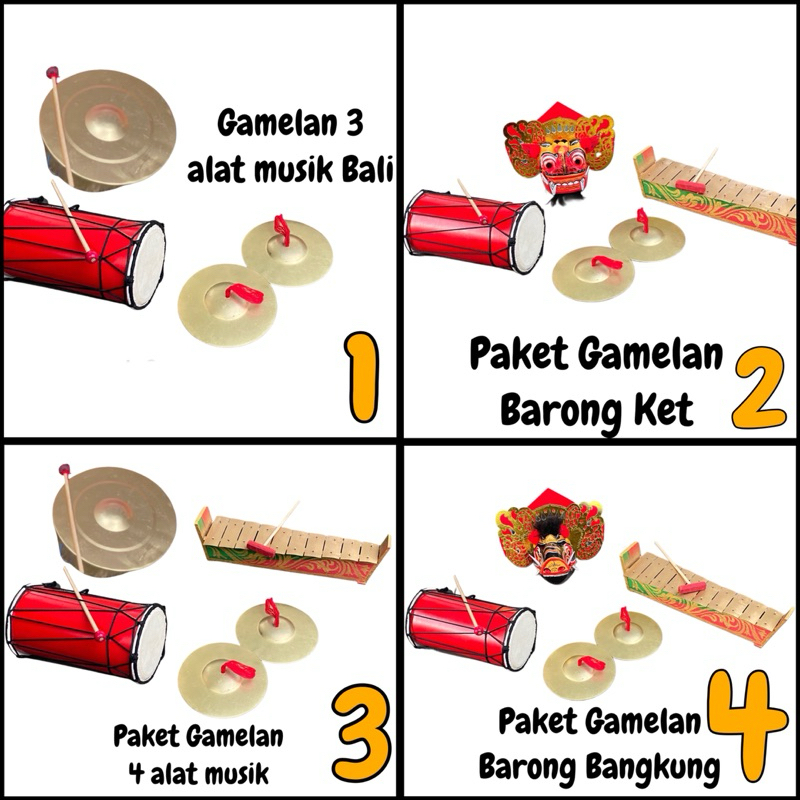 Gamelan 3 alat musik Bali

1

Paket Gamelan Barong Ket

2

Paket Gamelan 4 alat musik

3

Paket Gamelan Barong Bangkung

4