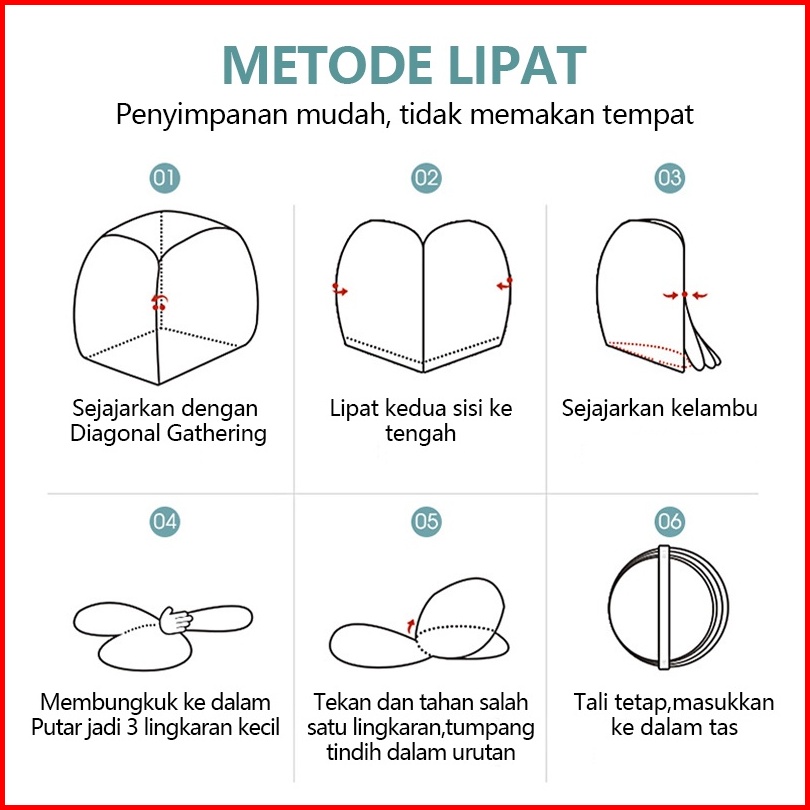 METODE LIPAT

Penyimpanan mudah, tidak memakan tempat

01

Sejajarkan dengan Diagonal Gathering

02

Lipat kedua sisi ke tengah

03

Sejajarkan kelambu

04

Membungkuk ke dalam Putar jadi 3 lingkaran kecil

05

Tekan dan tahan salah satu lingkaran,tumpang tindih dalam urutan

06

Tali tetap,masukkan ke dalam tas