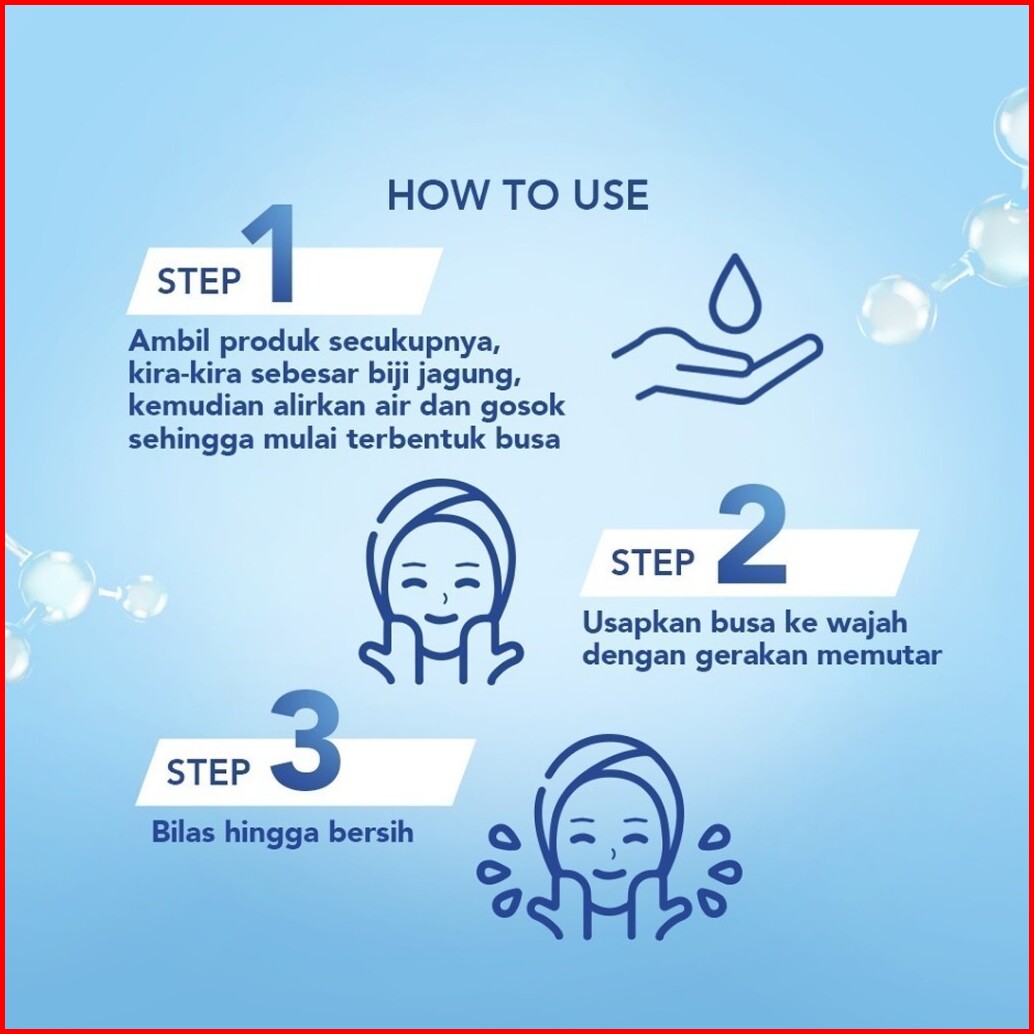 HOW TO USE

STEP 1

Ambil produk secukupnya, kira-kira sebesar biji jagung, kemudian alirkan air dan gosok sehingga mulai terbentuk busa

STEP 2

Usapkan busa ke wajah dengan gerakan memutar

STEP 3

Bilas hingga bersih