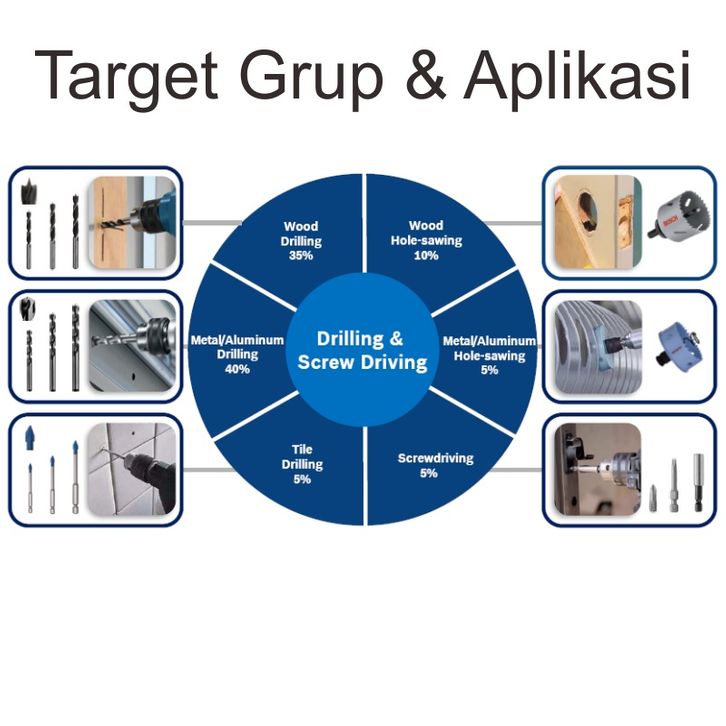 Target Grup & Aplikasi

Wood Drilling 35%

Wood Hole-sawing 10%

Metal/Aluminum Drilling 40%

Drilling & Screw Driving

Metal/Aluminum Hole-sawing 5%

Tile Drilling 5%

Screwdriving 5%

BOSCH