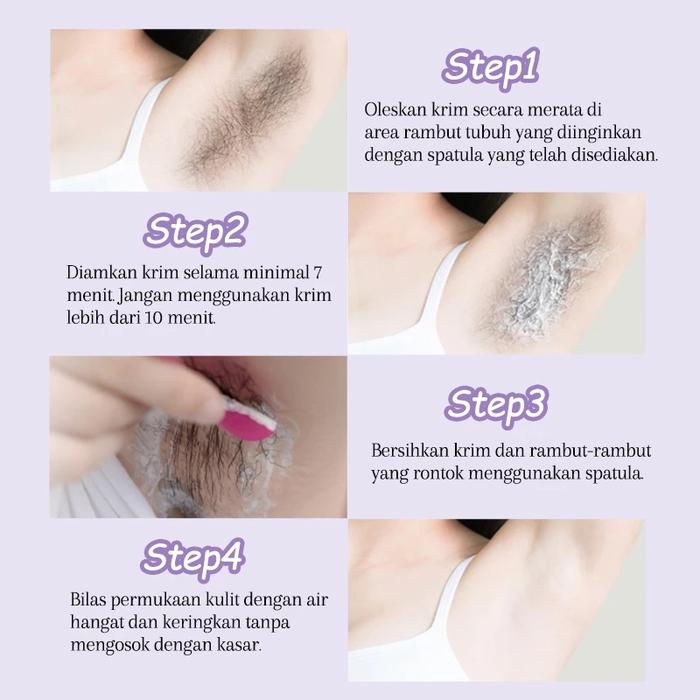 Step1

Oleskan krim secara merata di area rambut tubuh yang diinginkan dengan spatula yang telah disediakan.

Step2

Diamkan krim selama minimal 7 menit. Jangan menggunakan krim lebih dari 10 menit.

Step3

Bersihkan krim dan rambut-rambut yang rontok menggunakan spatula.

Step4

Bilas permukaan kulit dengan air hangat dan keringkan tanpa mengosok dengan kasar.